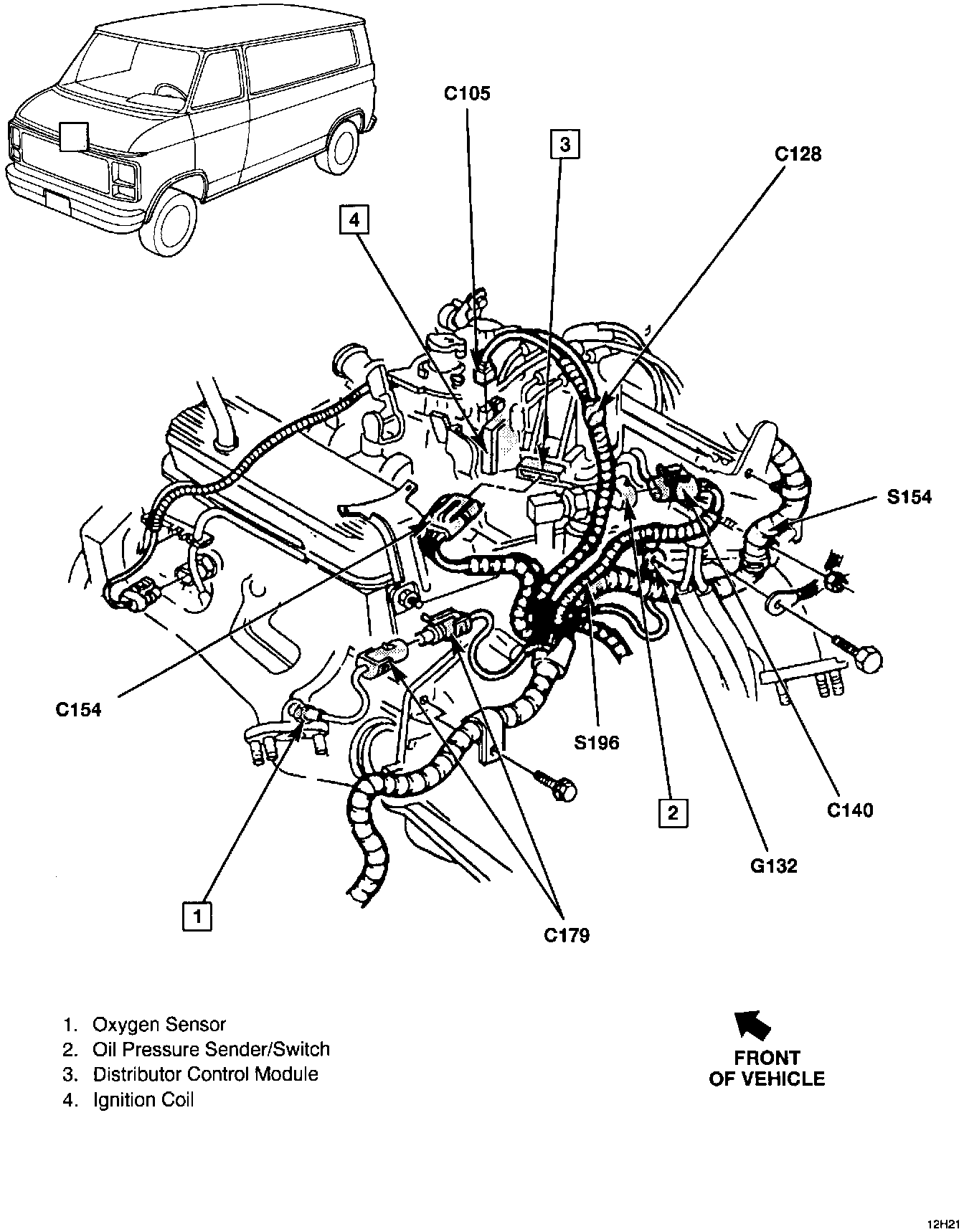 C105

3

C128

4

S154

C154

S196

2

C140

G132

1

C179

1. Oxygen Sensor
2. Oil Pressure Sender/Switch
3. Distributor Control Module
4. Ignition Coil

FRONT OF VEHICLE

12H21