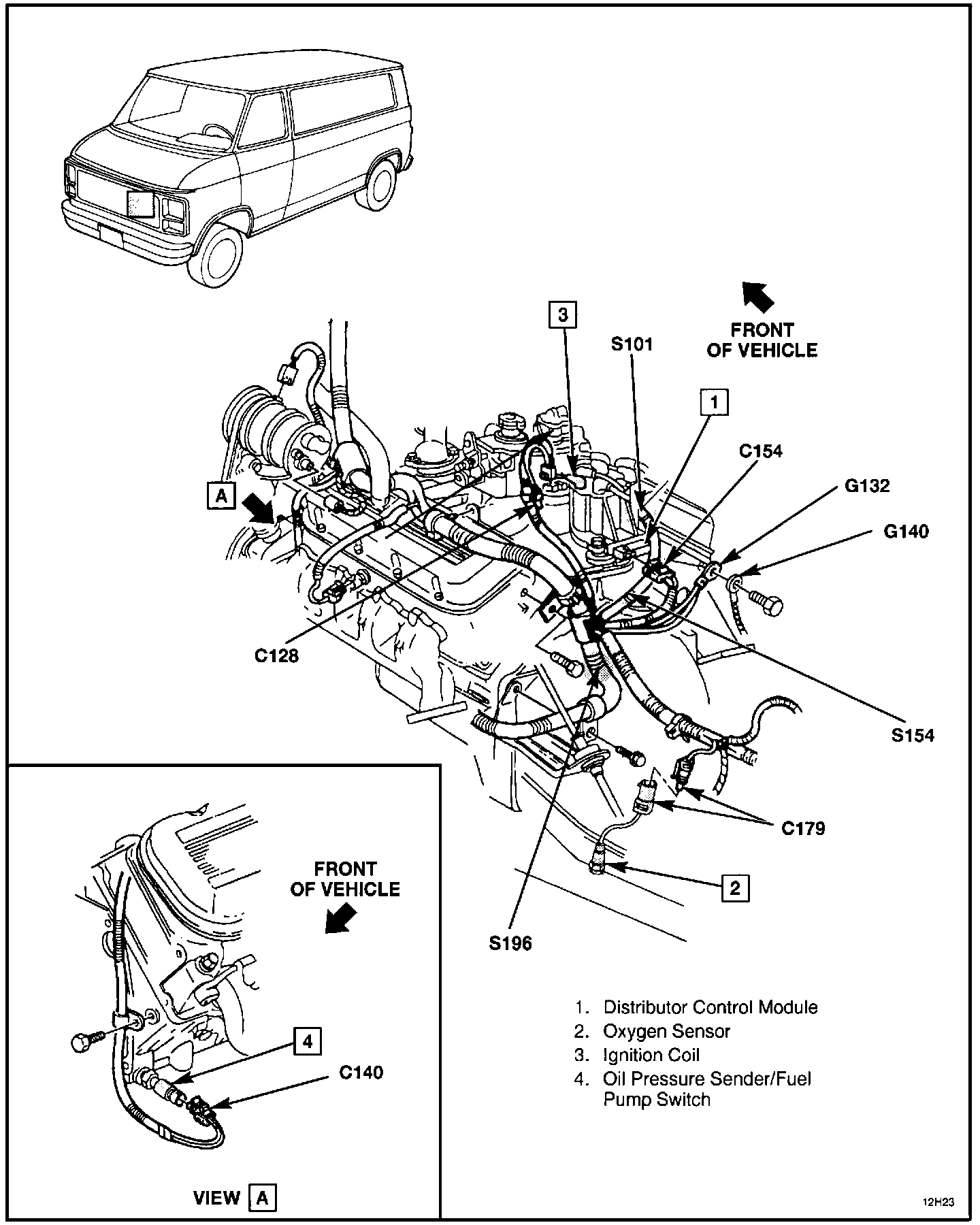 FRONT OF VEHICLE

3

S101

1

C154

G132

G140

A

C128

S154

C179

2

S196

FRONT OF VEHICLE

4

C140

VIEW A

1. Distributor Control Module
2. Oxygen Sensor
3. Ignition Coil
4. Oil Pressure Sender/Fuel Pump Switch

12H23