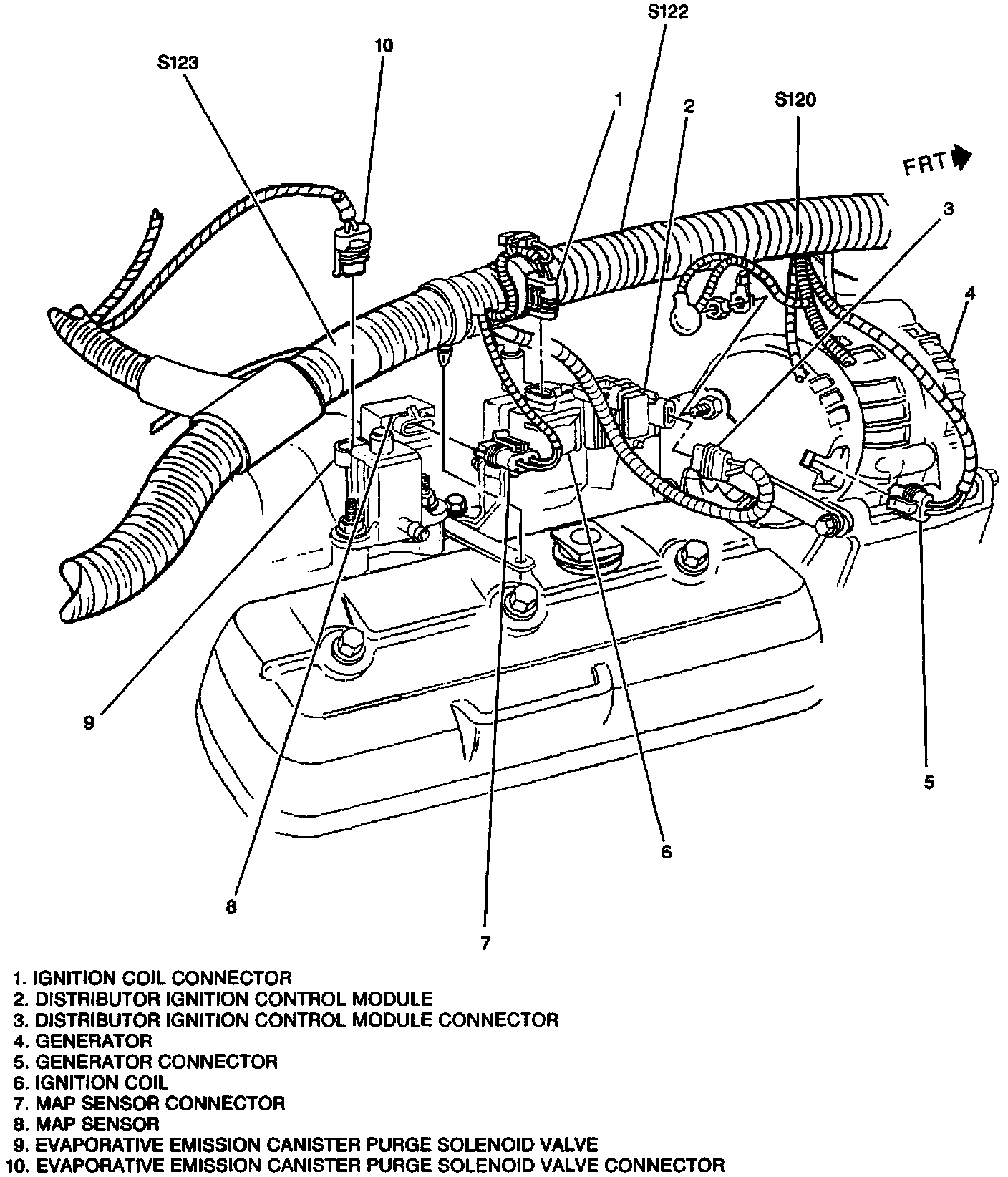 S122

10

S123

1

2

S120

FRT

3

4

9

5

6

8

7

1. IGNITION COIL CONNECTOR
2. DISTRIBUTOR IGNITION CONTROL MODULE
3. DISTRIBUTOR IGNITION CONTROL MODULE CONNECTOR
4. GENERATOR
5. GENERATOR CONNECTOR
6. IGNITION COIL
7. MAP SENSOR CONNECTOR
8. MAP SENSOR
9. EVAPORATIVE EMISSION CANISTER PURGE SOLENOID VALVE
10. EVAPORATIVE EMISSION CANISTER PURGE SOLENOID VALVE CONNECTOR