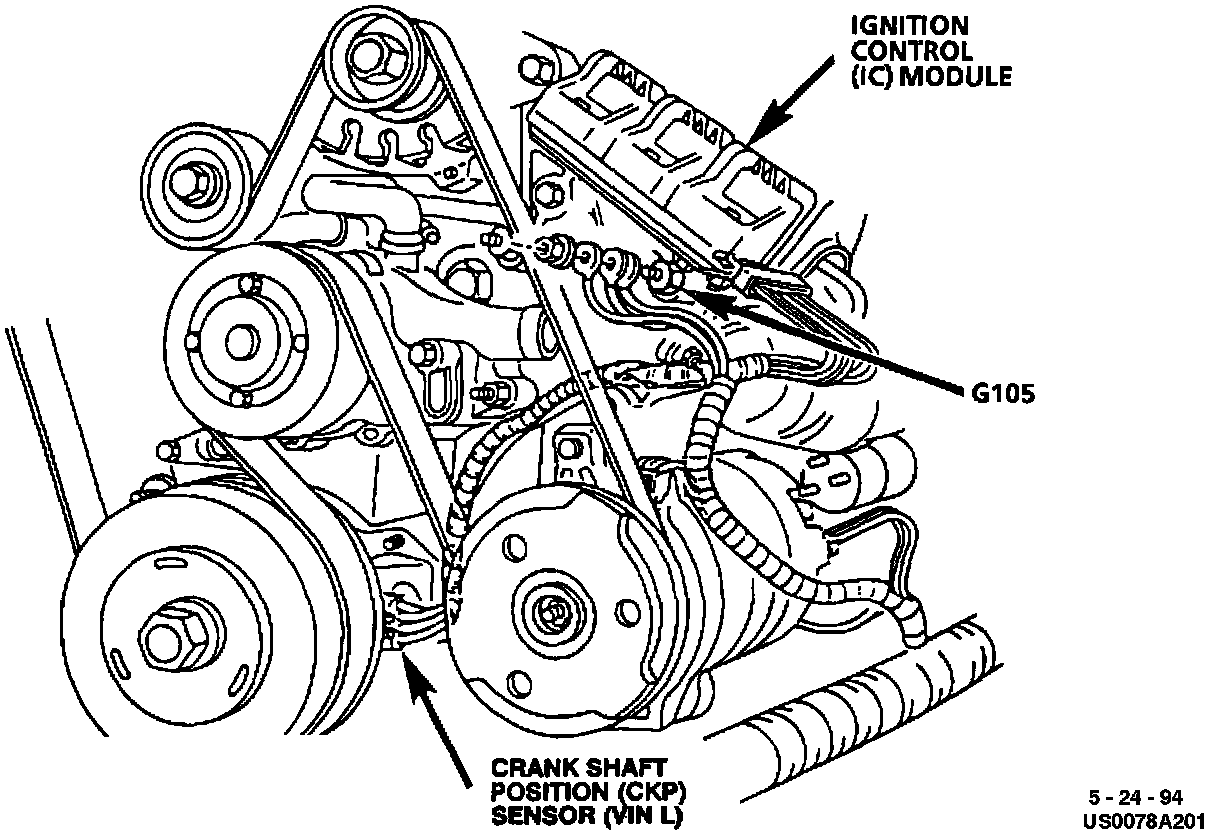 IGNITION CONTROL (IC) MODULE

G105

CRANK SHAFT POSITION (CKP) SENSOR (VIN L)

5 - 24 - 94
US0078A201