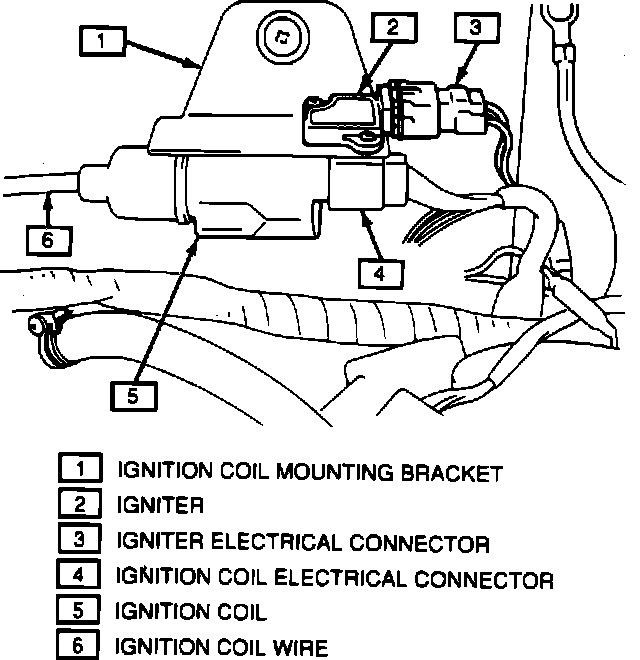 1
2
3
6
4
5

1 IGNITION COIL MOUNTING BRACKET
2 IGNITER
3 IGNITER ELECTRICAL CONNECTOR
4 IGNITION COIL ELECTRICAL CONNECTOR
5 IGNITION COIL
6 IGNITION COIL WIRE