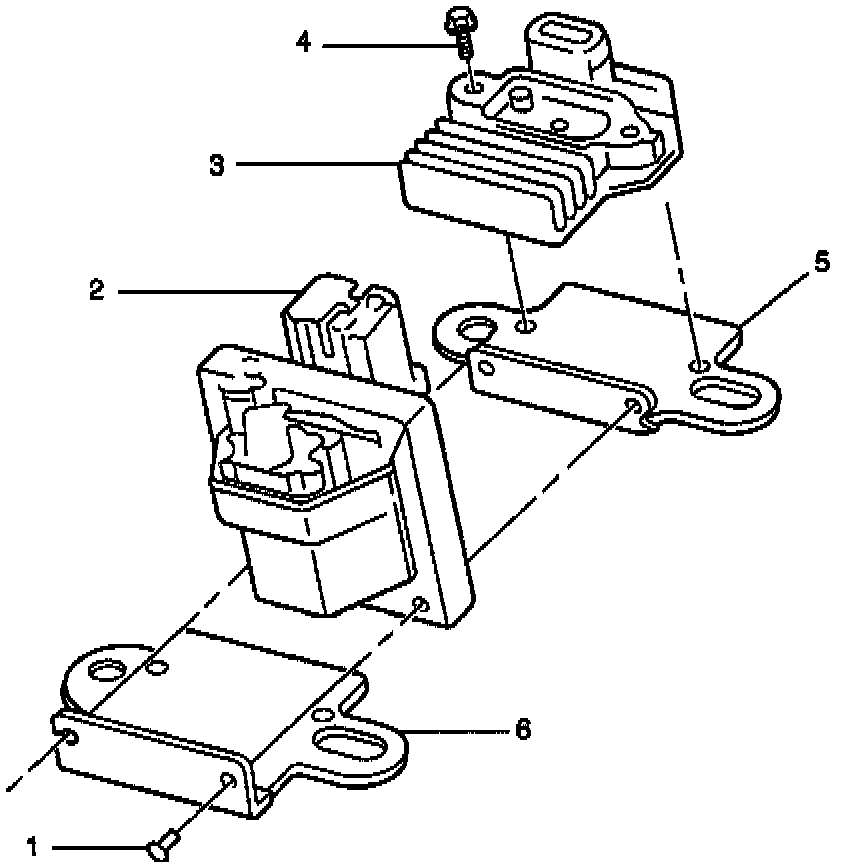 4
3
2
5
6
1