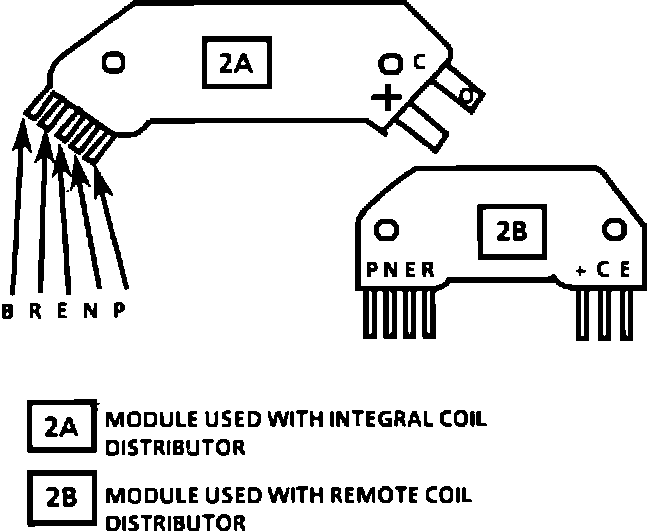 2A

C

+

B R E N P

2B

P N E R

+ C E

2A MODULE USED WITH INTEGRAL COIL DISTRIBUTOR

2B MODULE USED WITH REMOTE COIL DISTRIBUTOR