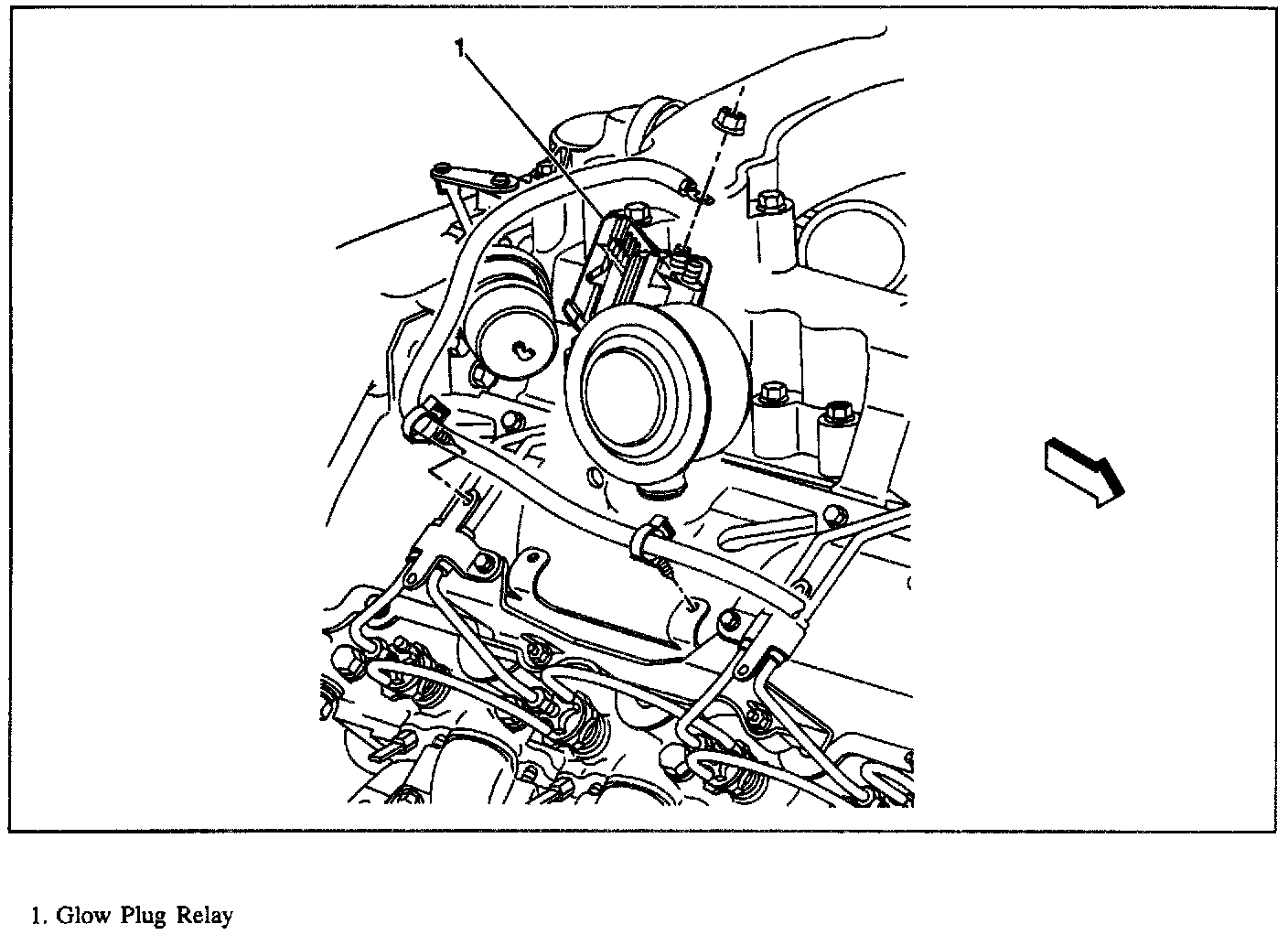 1

1. Glow Plug Relay