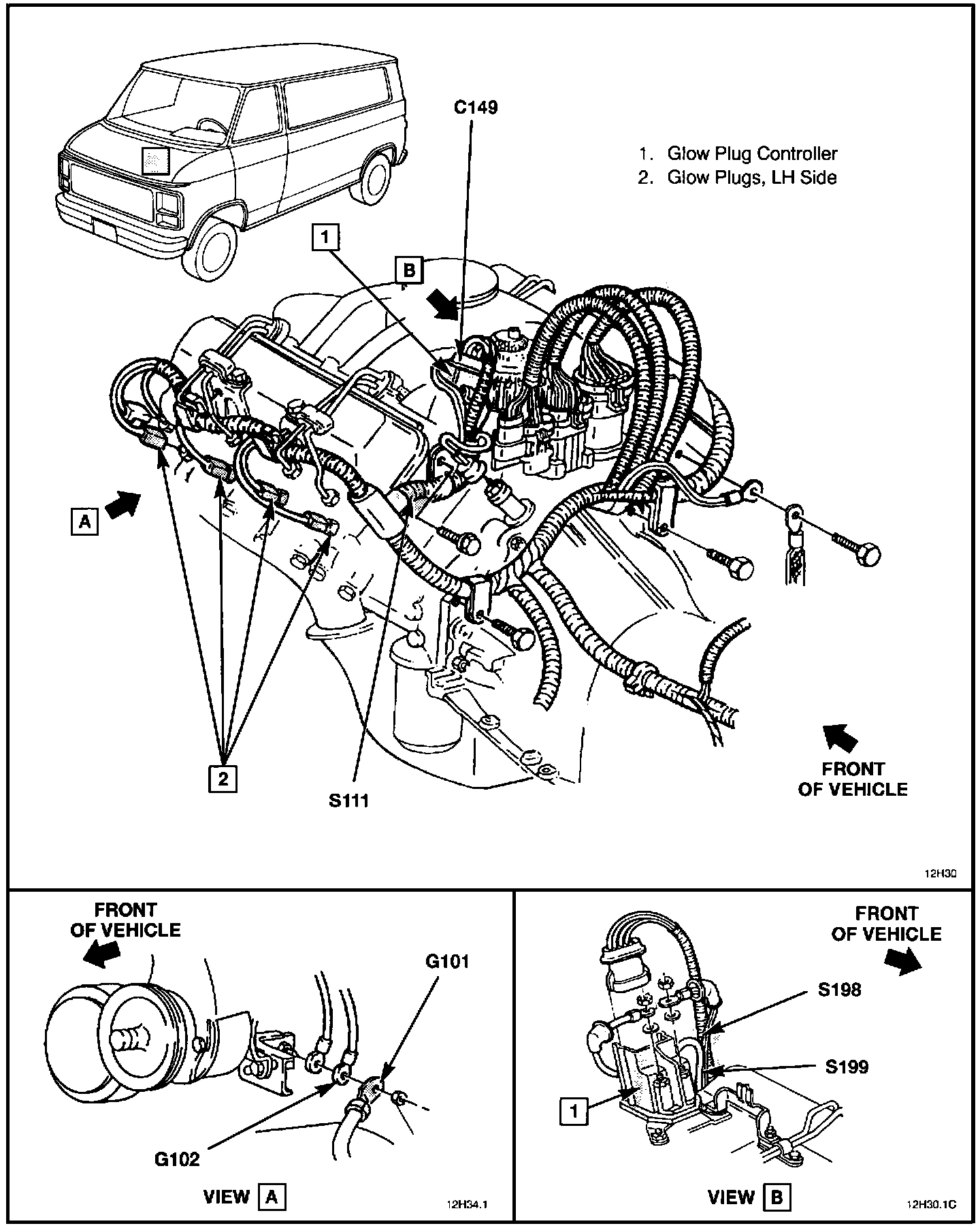 C149

1. Glow Plug Controller
2. Glow Plugs, LH Side

1

B

A

2

S111

FRONT OF VEHICLE

12H30

FRONT OF VEHICLE

G101

G102

VIEW A

12H34.1

FRONT OF VEHICLE

S198

S199

1

VIEW B

12H30.1C