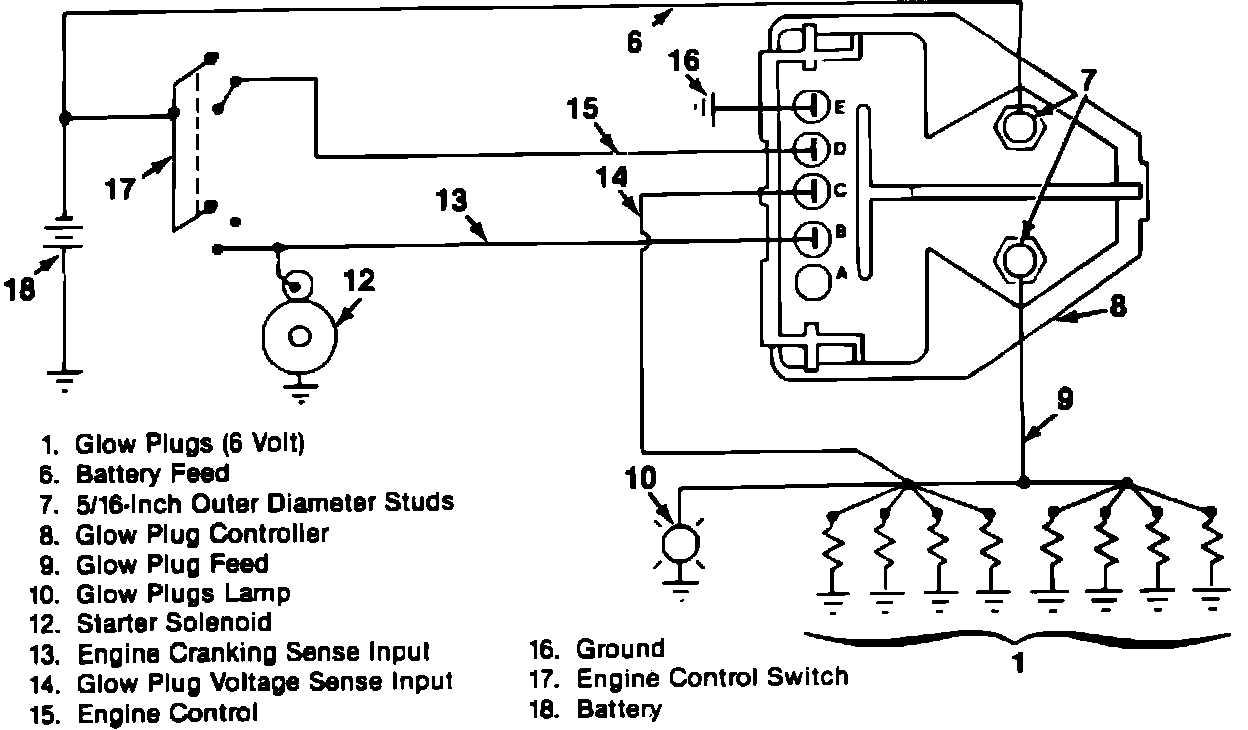 6
16
7
15
E
D
14
C
17
13
B
A
18
12
8
9
10
1

1. Glow Plugs (6 Volt)
6. Battery Feed
7. 5/16-Inch Outer Diameter Studs
8. Glow Plug Controller
9. Glow Plug Feed
10. Glow Plugs Lamp
12. Starter Solenoid
13. Engine Cranking Sense Input
14. Glow Plug Voltage Sense Input
15. Engine Control

16. Ground
17. Engine Control Switch
18. Battery