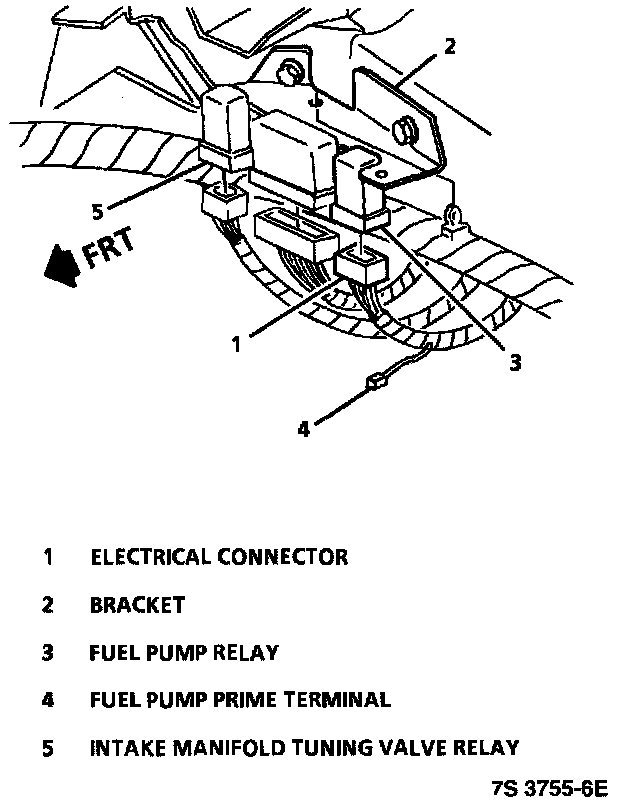 2

5

FRT

1

3

4

1 ELECTRICAL CONNECTOR

2 BRACKET

3 FUEL PUMP RELAY

4 FUEL PUMP PRIME TERMINAL

5 INTAKE MANIFOLD TUNING VALVE RELAY

7S 3755-6E