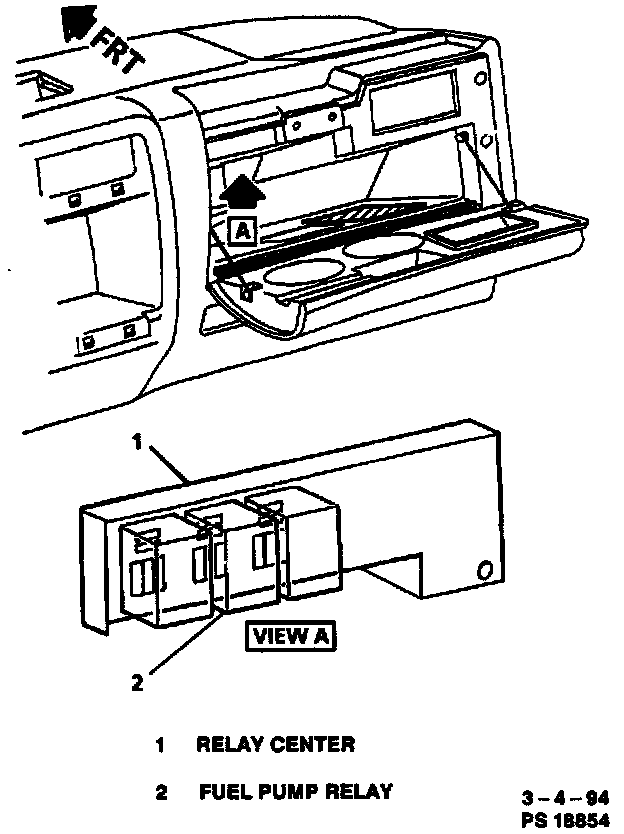 FRT

A

1

VIEW A

2

1 RELAY CENTER

2 FUEL PUMP RELAY

3 – 4 – 94
PS 18854