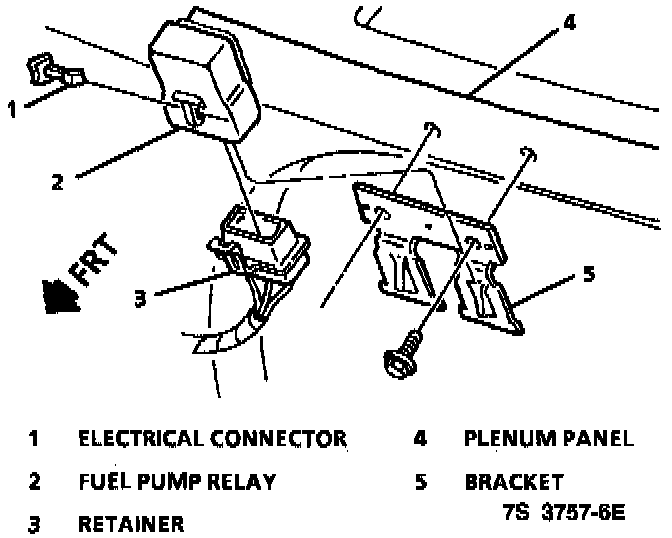 4
1
2
FRT
3
5

1 ELECTRICAL CONNECTOR
2 FUEL PUMP RELAY
3 RETAINER
4 PLENUM PANEL
5 BRACKET

7S 3757-6E