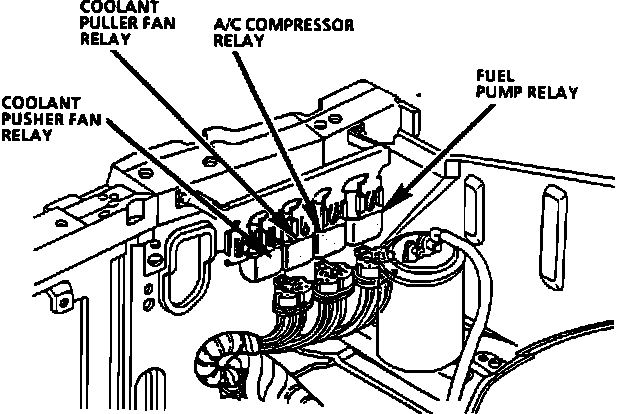 COOLANT PULLER FAN RELAY

A/C COMPRESSOR RELAY

FUEL PUMP RELAY

COOLANT PUSHER FAN RELAY