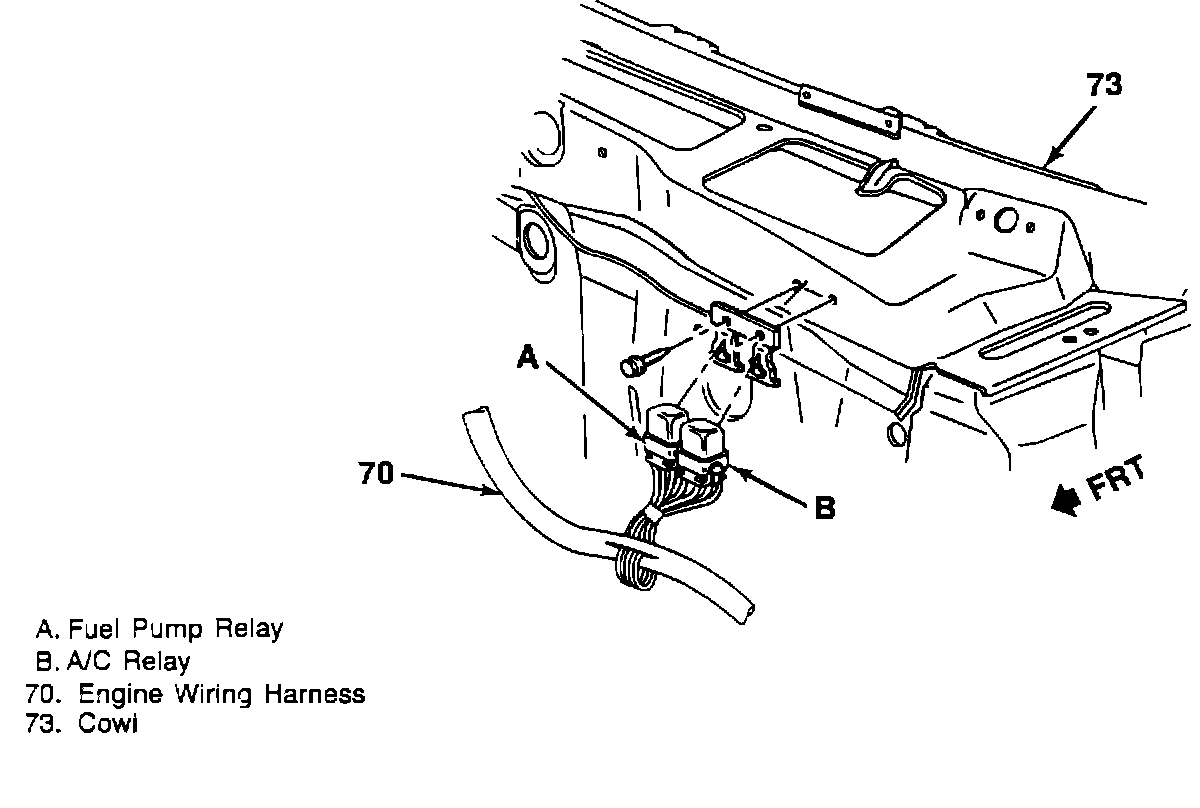 73

A

70

B

FRT

A. Fuel Pump Relay
B. A/C Relay
70. Engine Wiring Harness
73. Cowl