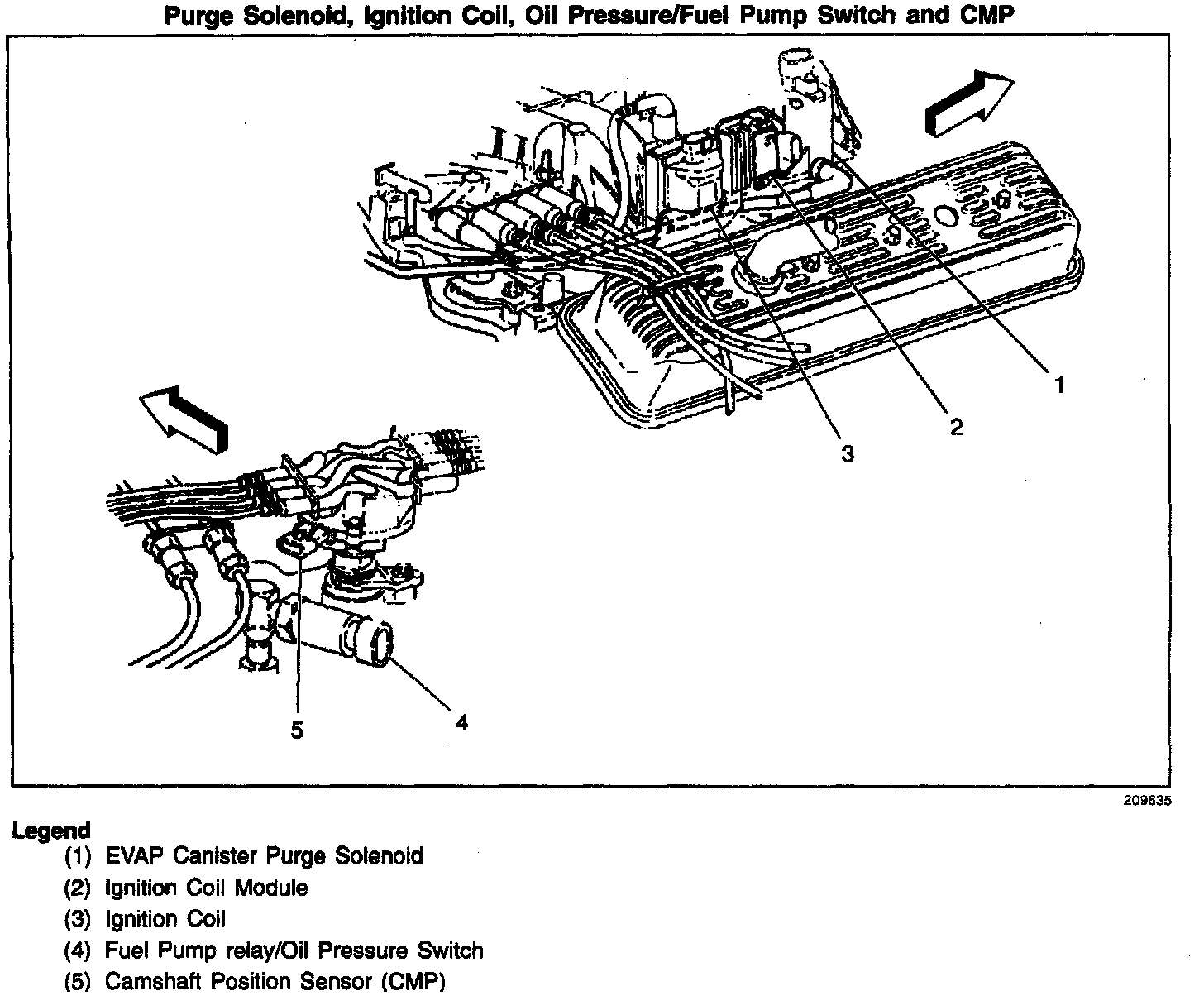 Purge Solenoid, Ignition Coil, Oil Pressure/Fuel Pump Switch and CMP

1

2

3

5

4

209635

Legend
(1) EVAP Canister Purge Solenoid
(2) Ignition Coil Module
(3) Ignition Coil
(4) Fuel Pump relay/Oil Pressure Switch
(5) Camshaft Position Sensor (CMP)