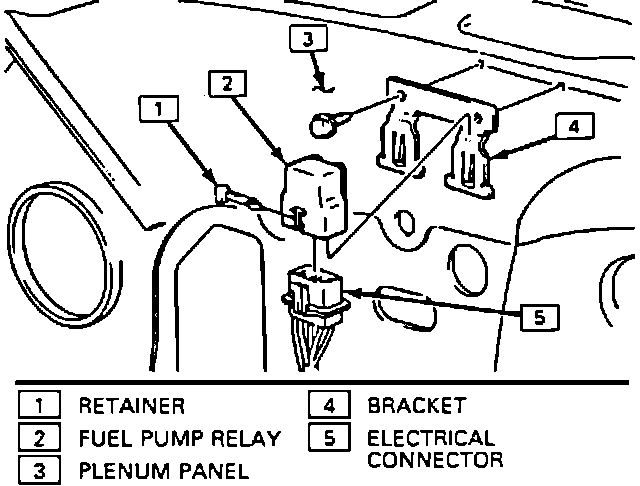 3
2
1
4
5

1 RETAINER
2 FUEL PUMP RELAY
3 PLENUM PANEL

4 BRACKET
5 ELECTRICAL CONNECTOR