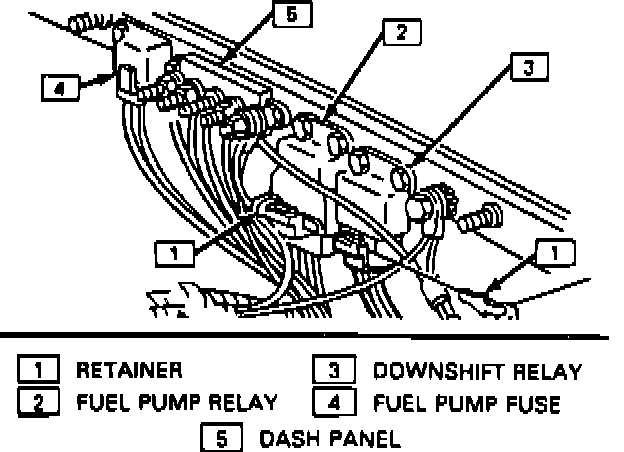 5
2
3
4
1
1

1 RETAINER
2 FUEL PUMP RELAY
3 DOWNSHIFT RELAY
4 FUEL PUMP FUSE
5 DASH PANEL