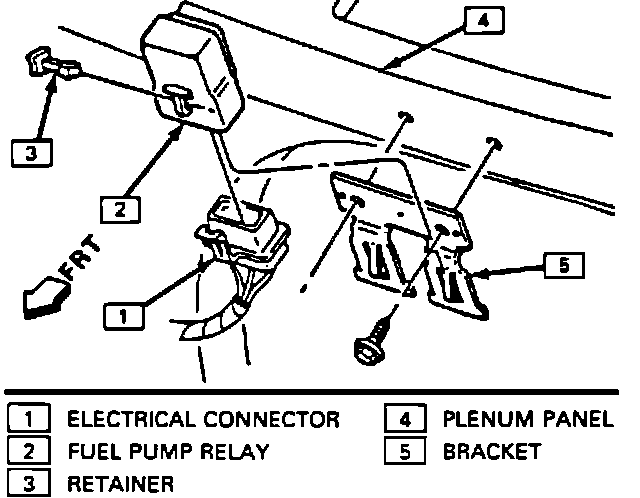 4
3
2
FRT
5
1

1 ELECTRICAL CONNECTOR
2 FUEL PUMP RELAY
3 RETAINER
4 PLENUM PANEL
5 BRACKET