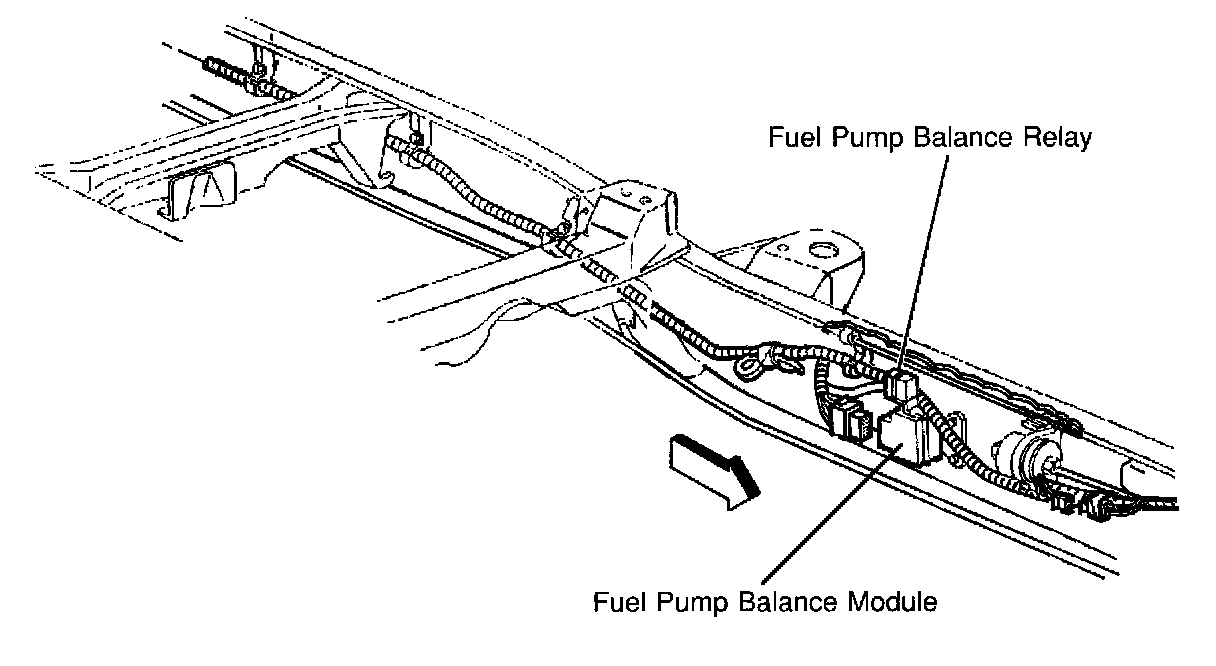 Fuel Pump Balance Relay

Fuel Pump Balance Module