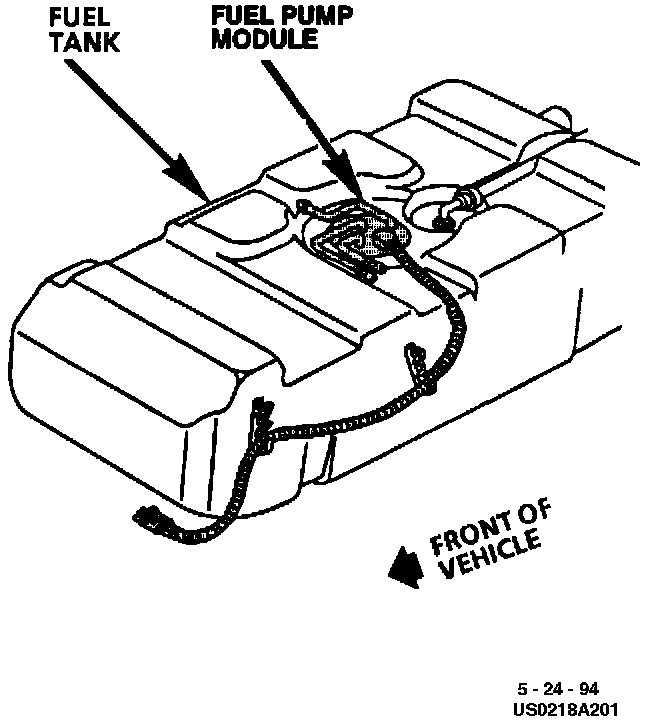 FUEL TANK

FUEL PUMP MODULE

FRONT OF VEHICLE

5 - 24 - 94
US0218A201