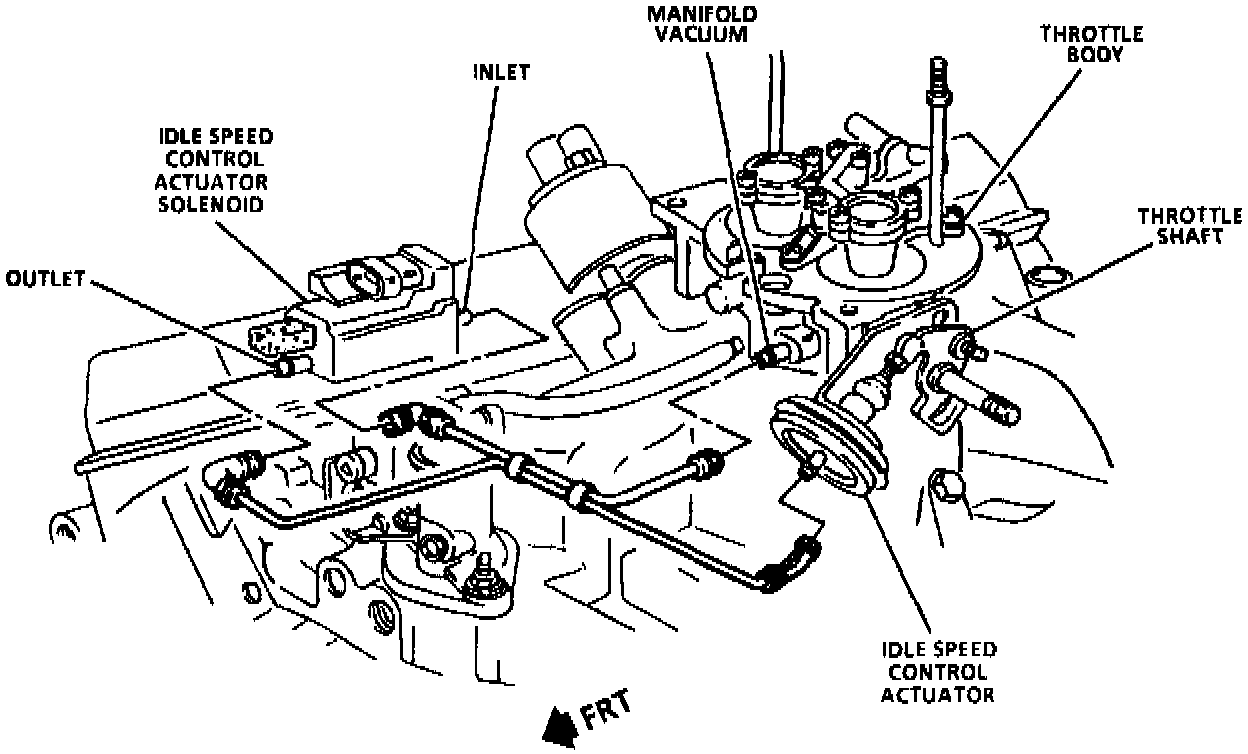 MANIFOLD VACUUM

THROTTLE BODY

INLET

IDLE SPEED CONTROL ACTUATOR SOLENOID

THROTTLE SHAFT

OUTLET

IDLE SPEED CONTROL ACTUATOR

FRT