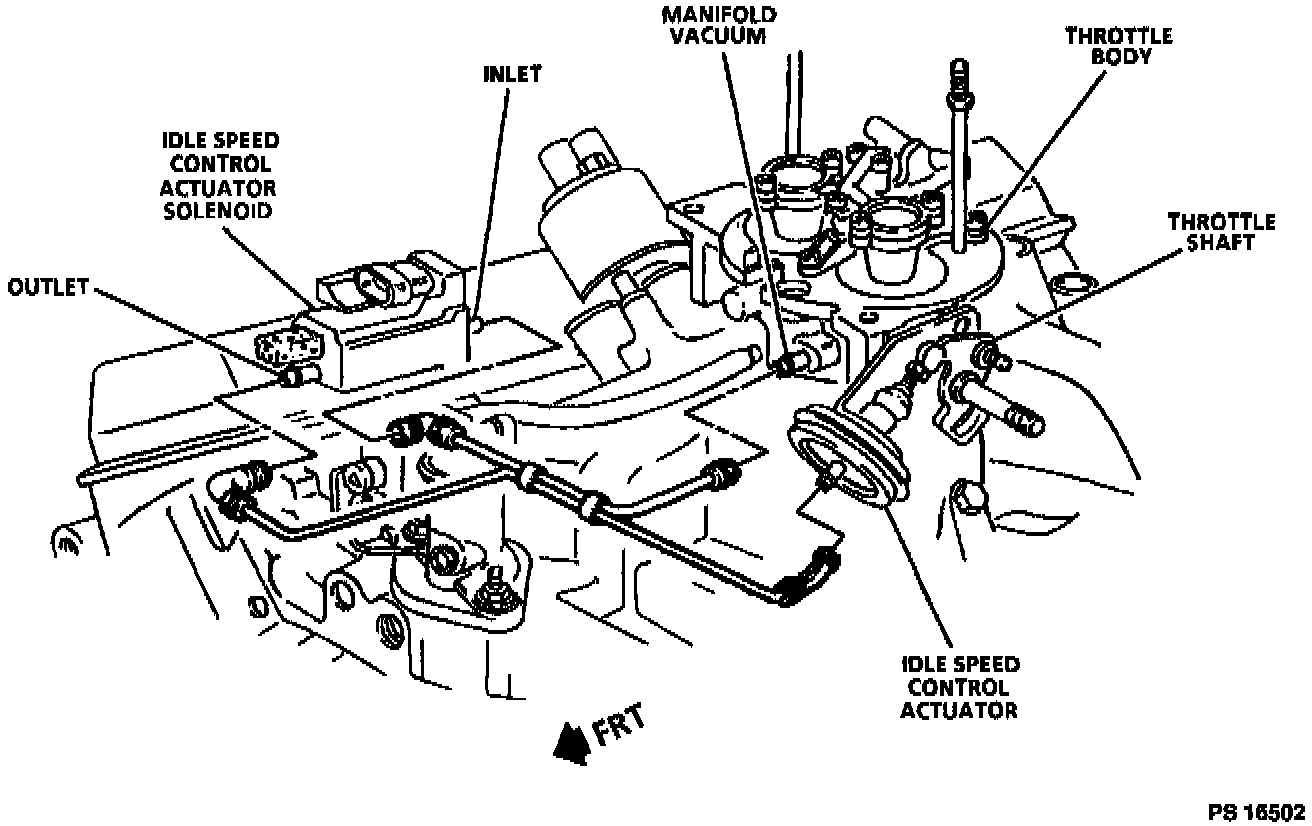 MANIFOLD VACUUM

THROTTLE BODY

INLET

IDLE SPEED CONTROL ACTUATOR SOLENOID

THROTTLE SHAFT

OUTLET

IDLE SPEED CONTROL ACTUATOR

FRT

PS 16502