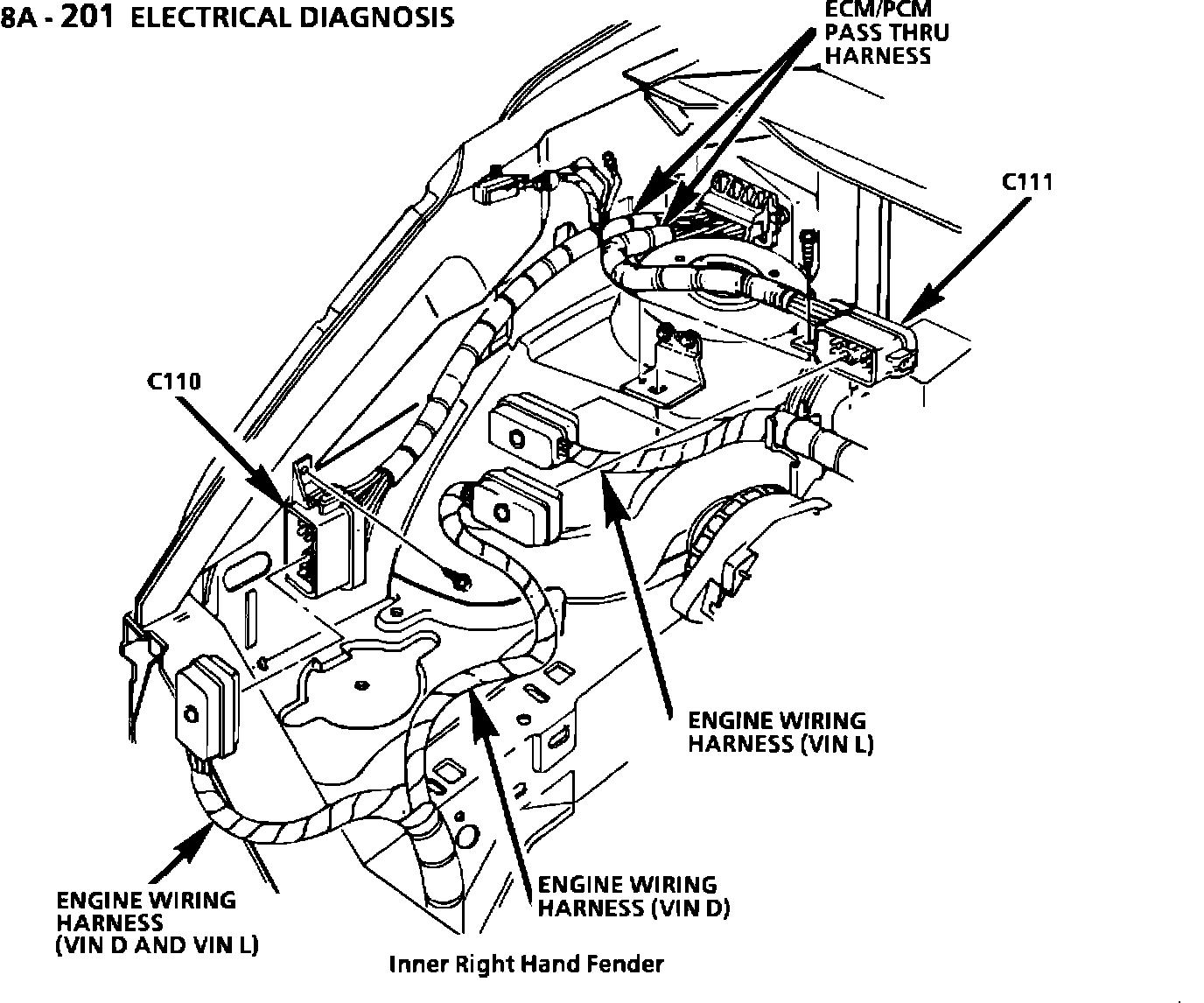 8A - 201 ELECTRICAL DIAGNOSIS

ECM/PCM PASS THRU HARNESS

C111

C110

ENGINE WIRING HARNESS (VIN L)

ENGINE WIRING HARNESS (VIN D)

ENGINE WIRING HARNESS (VIN D AND VIN L)

Inner Right Hand Fender