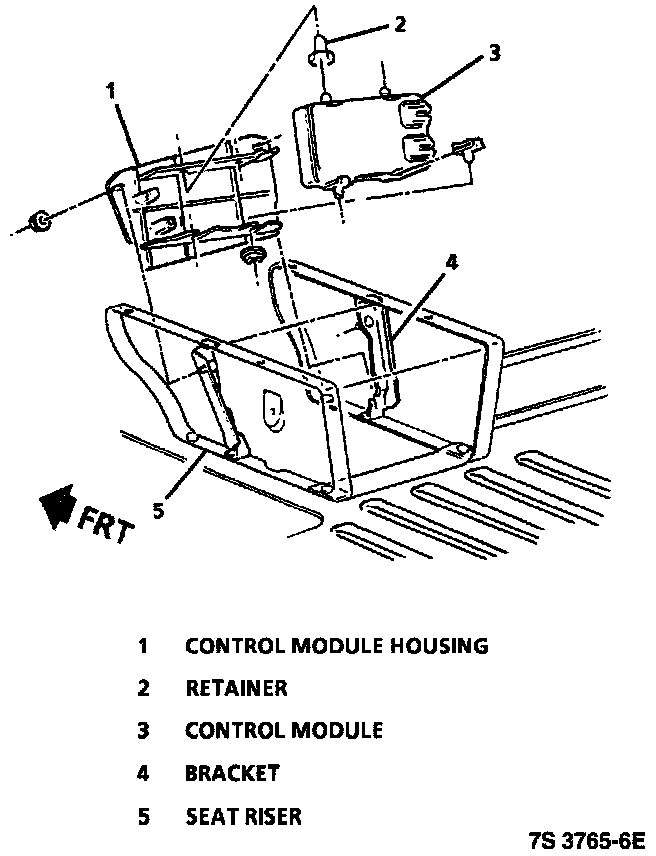 2
3
1
4
5
FRT

1 CONTROL MODULE HOUSING
2 RETAINER
3 CONTROL MODULE
4 BRACKET
5 SEAT RISER

7S 3765-6E