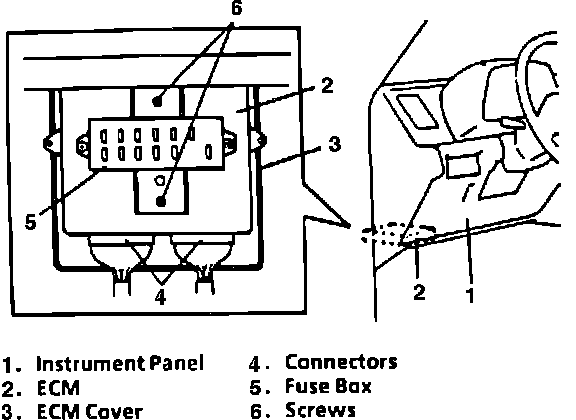 6
2
3
5
4
2
1

1. Instrument Panel
2. ECM
3. ECM Cover

4. Connectors
5. Fuse Box
6. Screws