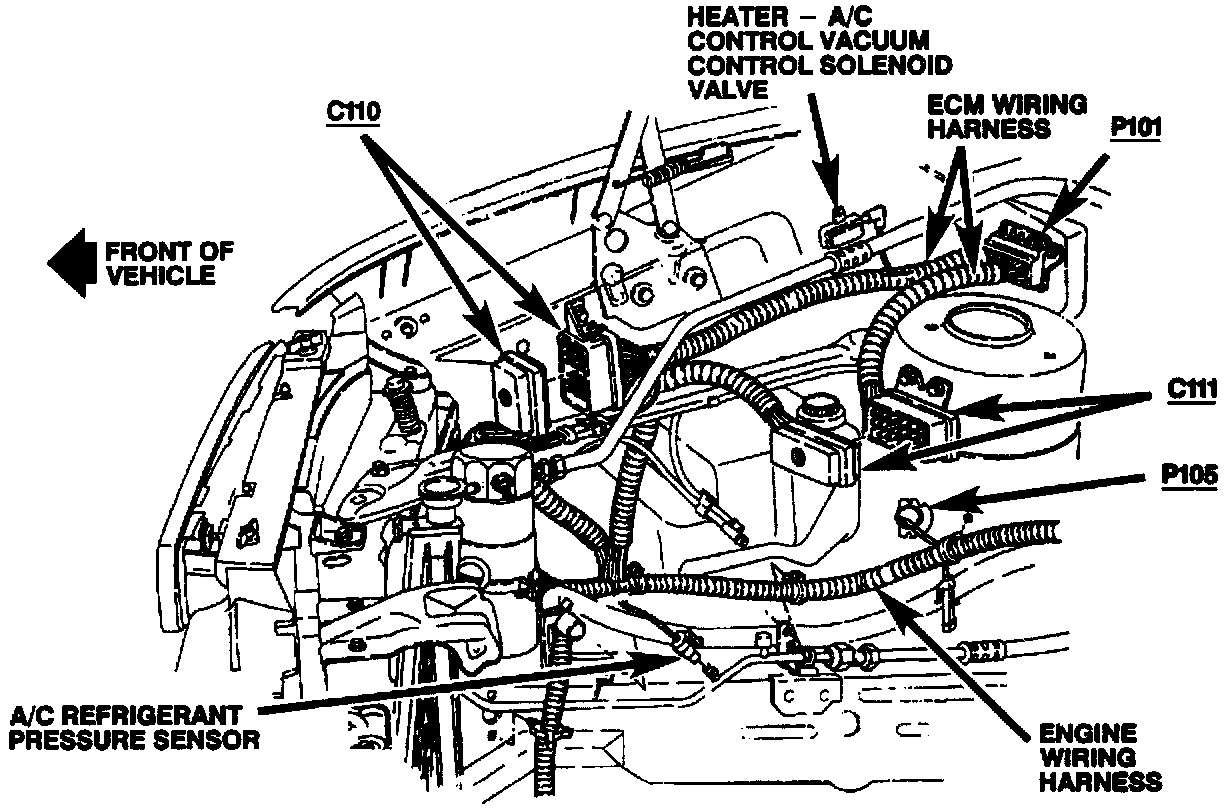 HEATER – A/C CONTROL VACUUM CONTROL SOLENOID VALVE

C110

ECM WIRING HARNESS

P101

FRONT OF VEHICLE

C111

P105

A/C REFRIGERANT PRESSURE SENSOR

ENGINE WIRING HARNESS