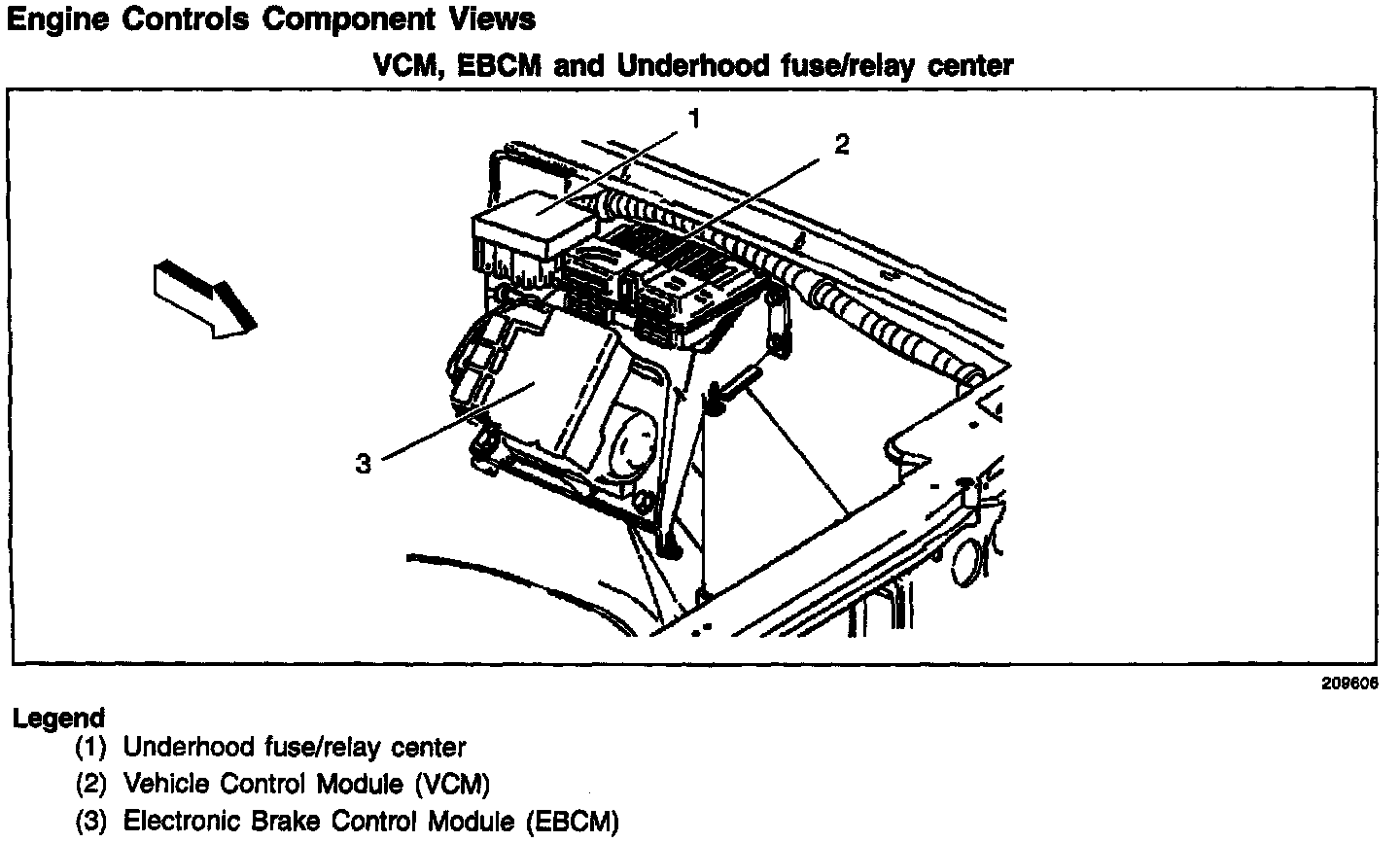 Engine Controls Component Views

VCM, EBCM and Underhood fuse/relay center

1

2

3

209606

Legend

(1) Underhood fuse/relay center

(2) Vehicle Control Module (VCM)

(3) Electronic Brake Control Module (EBCM)