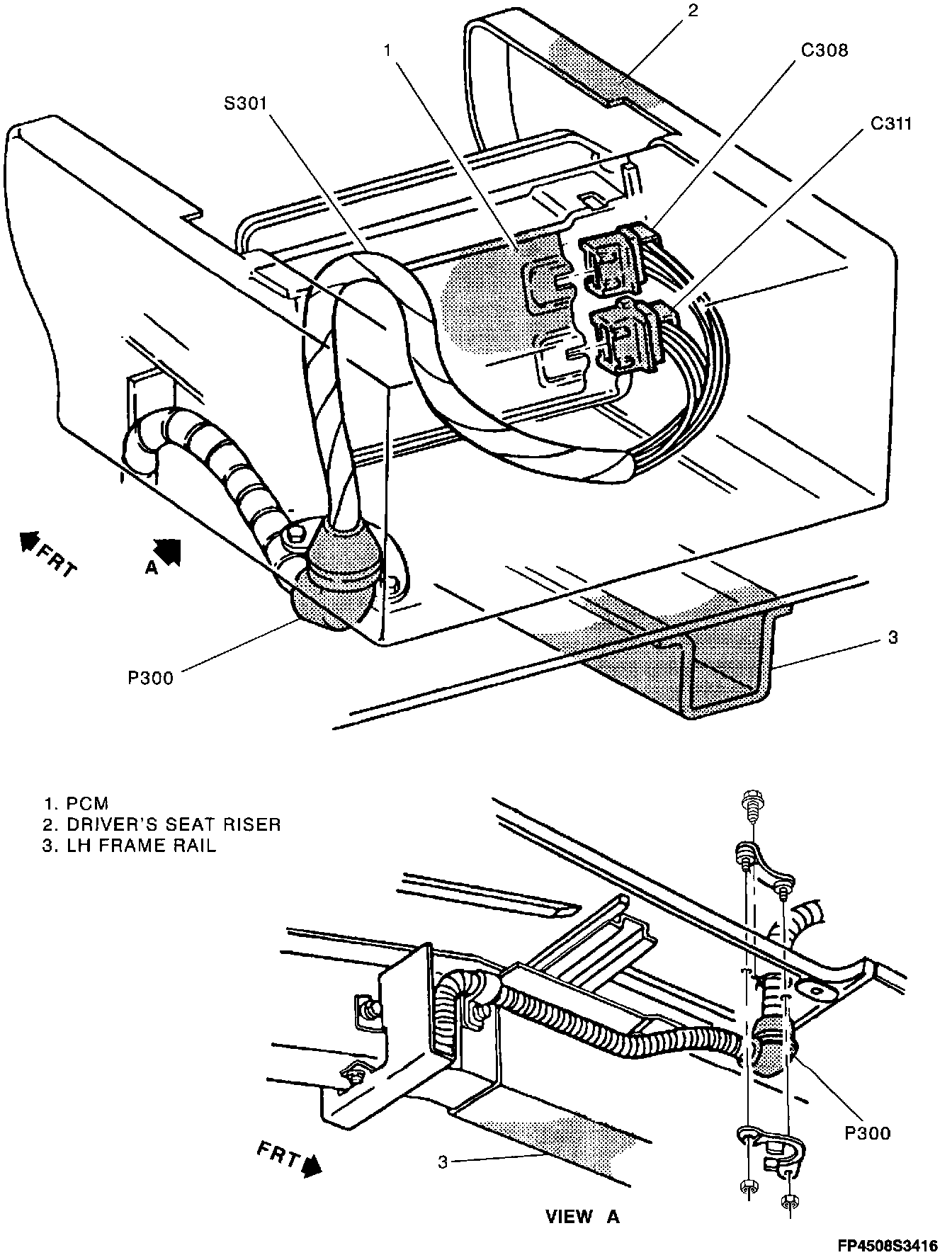 2
1
C308
S301
C311
FRT
A
P300
3
1. PCM
2. DRIVER'S SEAT RISER
3. LH FRAME RAIL
FRT
3
P300
VIEW A
FP4508S3416