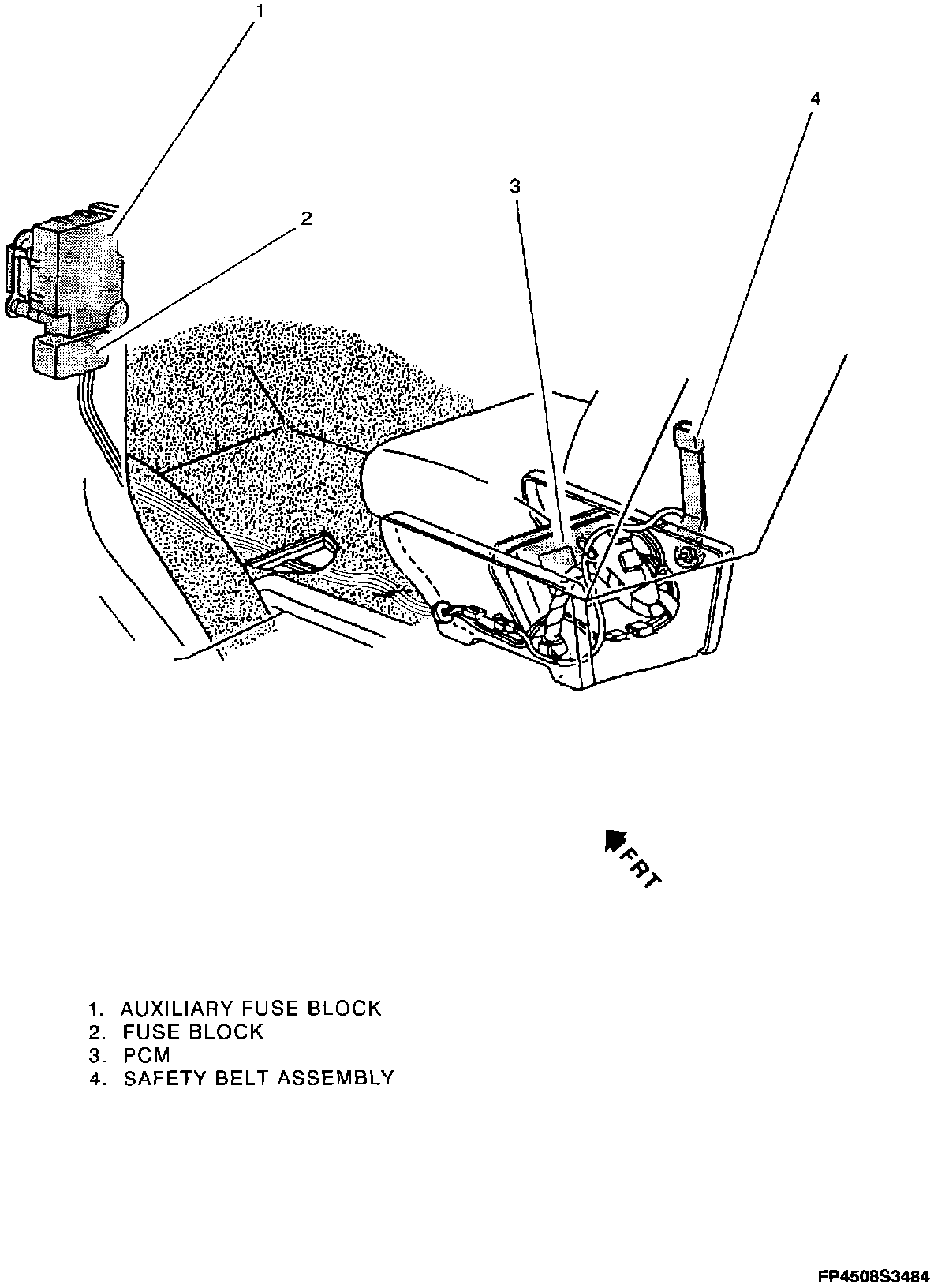 1

2

3

4

FRT

1. AUXILIARY FUSE BLOCK
2. FUSE BLOCK
3. PCM
4. SAFETY BELT ASSEMBLY

FP4508S3484