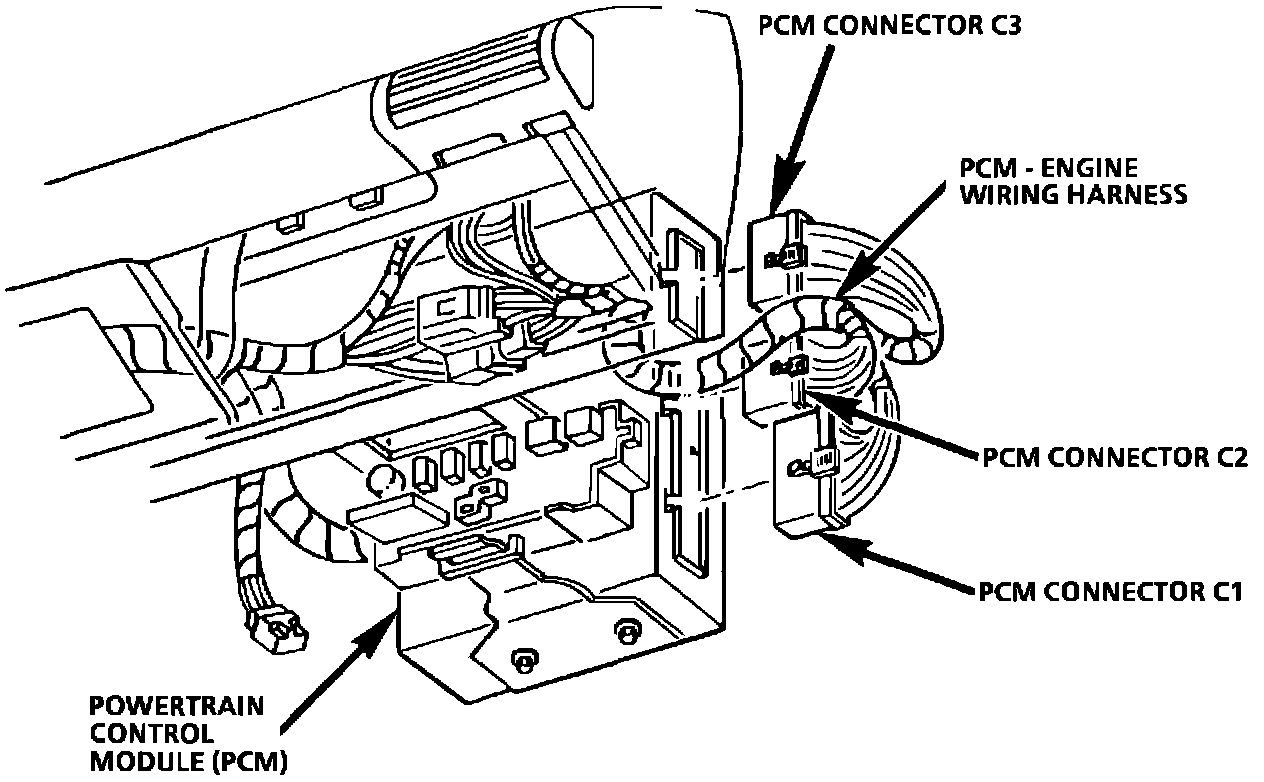 PCM CONNECTOR C3

PCM - ENGINE WIRING HARNESS

PCM CONNECTOR C2

PCM CONNECTOR C1

POWERTRAIN CONTROL MODULE (PCM)