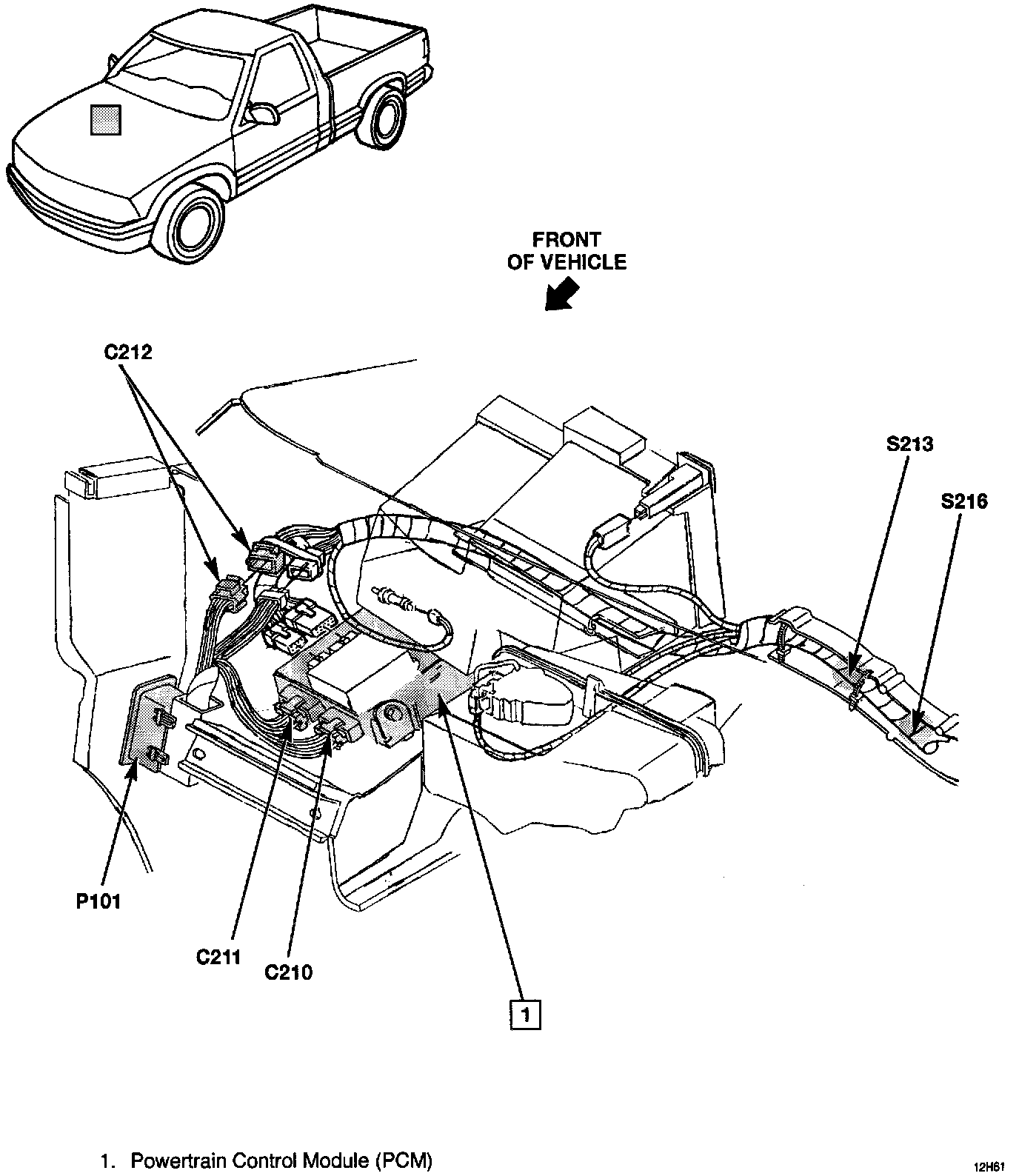 FRONT OF VEHICLE

C212

S213

S216

P101

C211

C210

1

1. Powertrain Control Module (PCM)

12H61