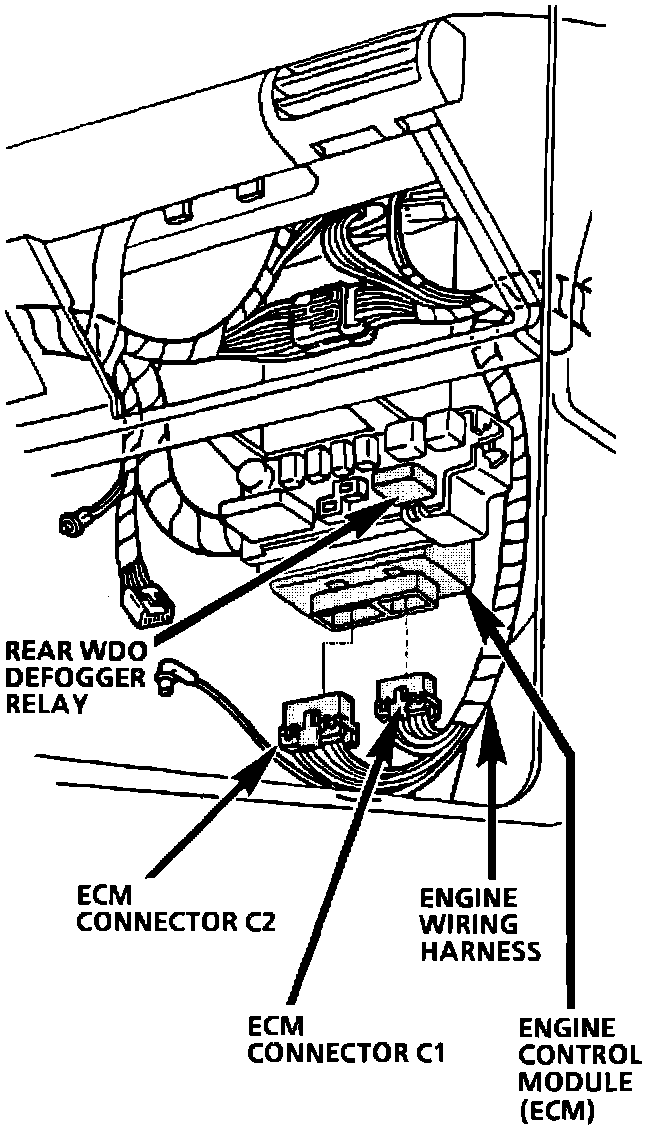 REAR WDO DEFOGGER RELAY

ECM CONNECTOR C2

ENGINE WIRING HARNESS

ECM CONNECTOR C1

ENGINE CONTROL MODULE (ECM)