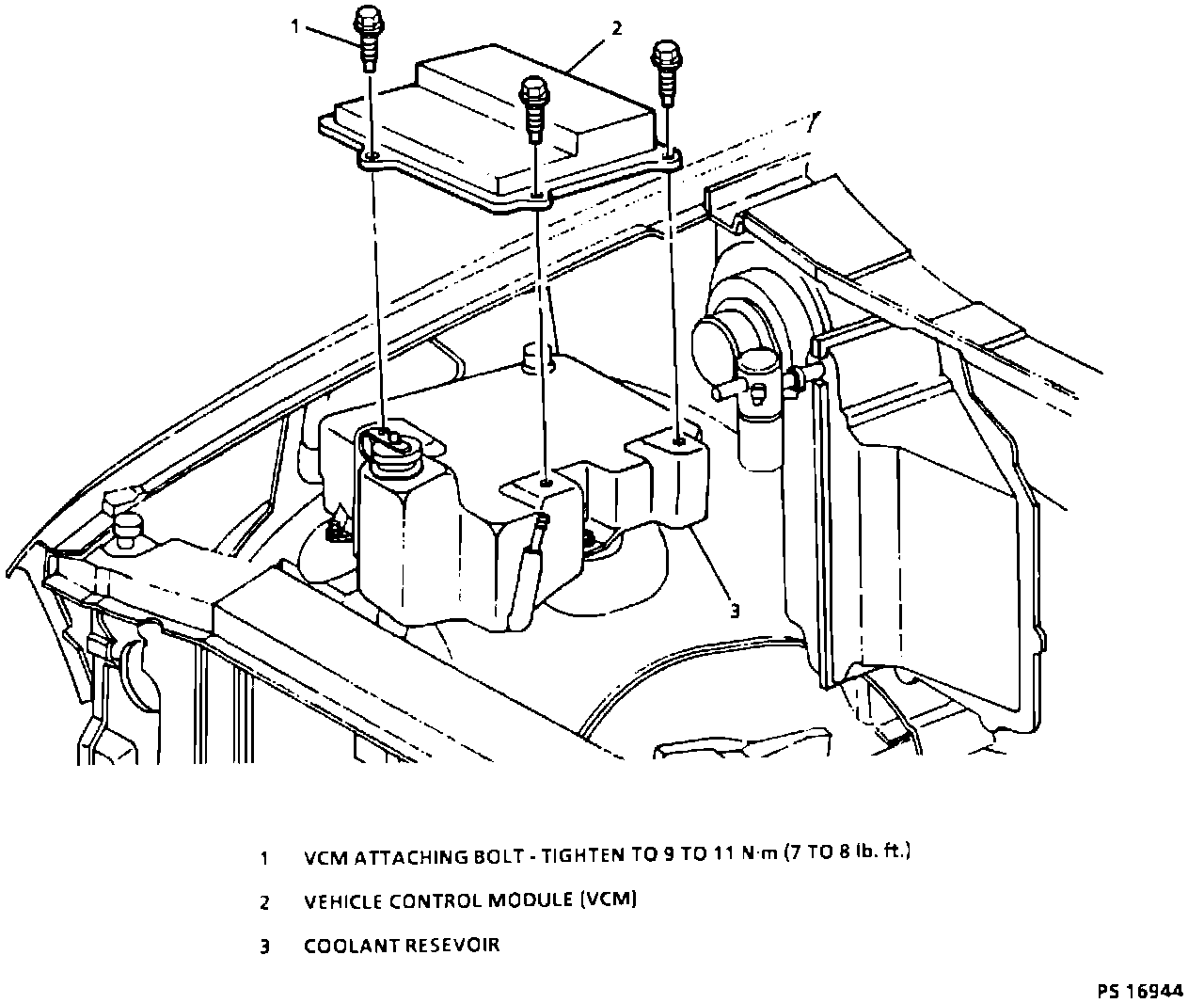 1

2

3

1 VCM ATTACHING BOLT - TIGHTEN TO 9 TO 11 N·m (7 TO 8 lb. ft.)

2 VEHICLE CONTROL MODULE (VCM)

3 COOLANT RESEVOIR

PS 16944