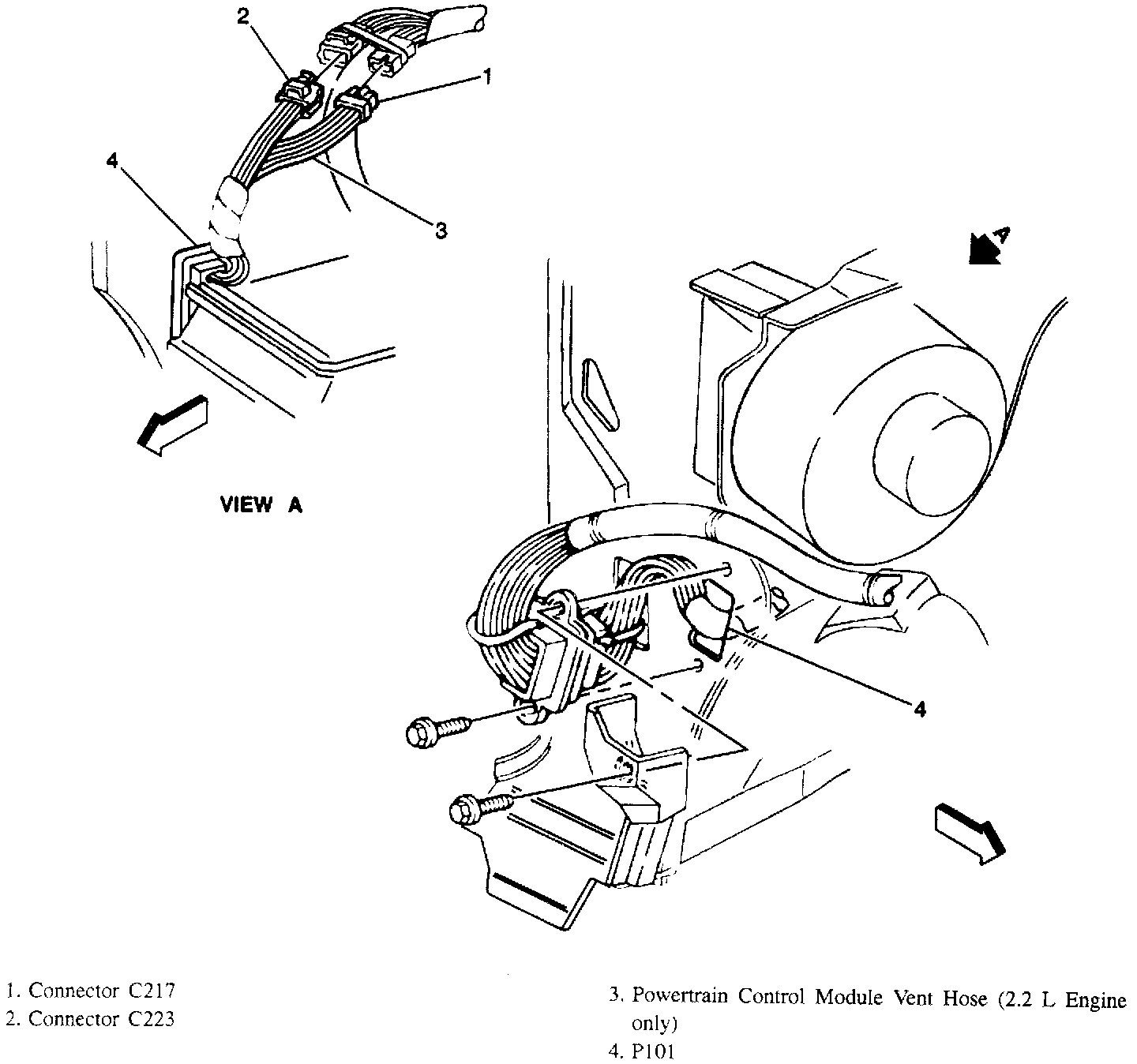 2

1

4

3

A

VIEW A

4

1. Connector C217
2. Connector C223

3. Powertrain Control Module Vent Hose (2.2 L Engine only)
4. P101