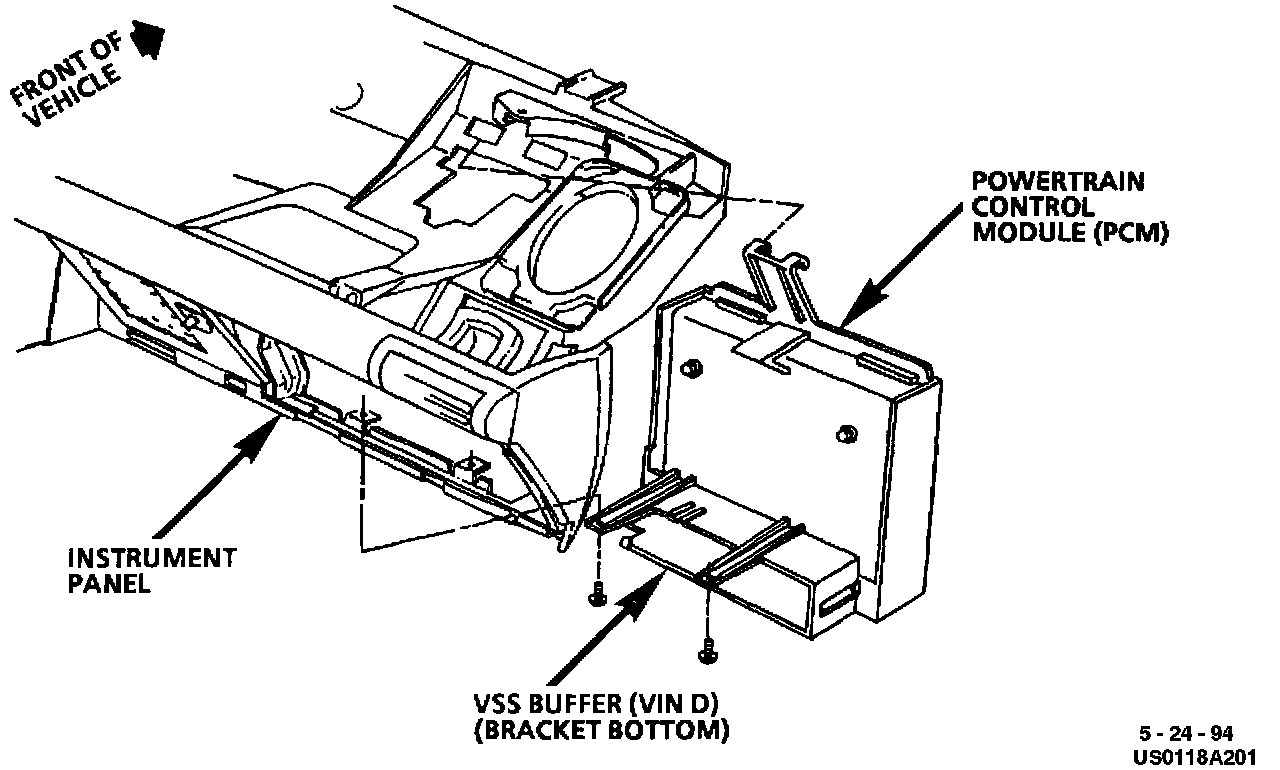 FRONT OF VEHICLE

POWERTRAIN CONTROL MODULE (PCM)

INSTRUMENT PANEL

VSS BUFFER (VIN D) (BRACKET BOTTOM)

5 - 24 - 94
US0118A201