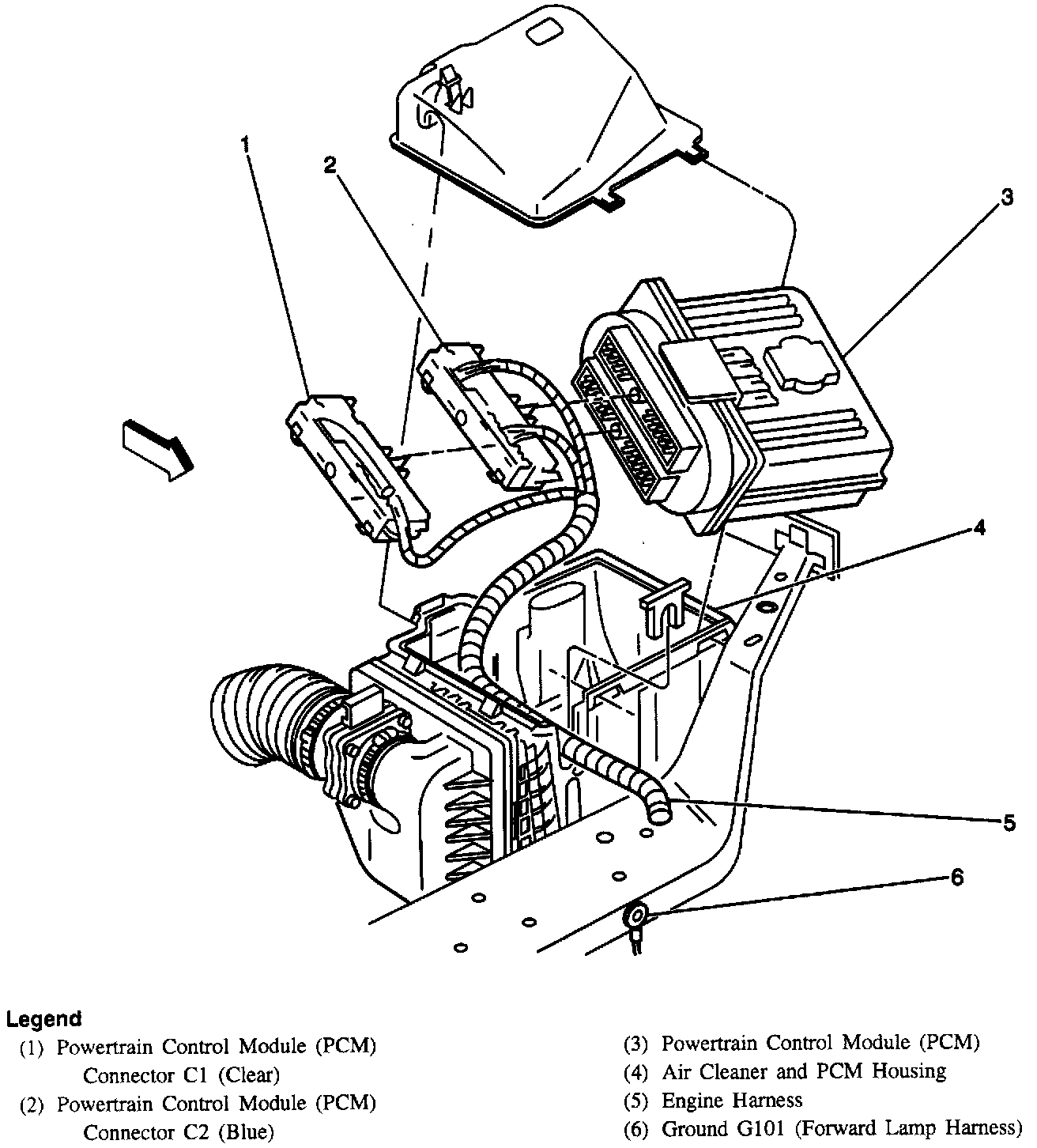 1
2
3
4
5
6

Legend
(1) Powertrain Control Module (PCM) Connector C1 (Clear)
(2) Powertrain Control Module (PCM) Connector C2 (Blue)

(3) Powertrain Control Module (PCM)
(4) Air Cleaner and PCM Housing
(5) Engine Harness
(6) Ground G101 (Forward Lamp Harness)