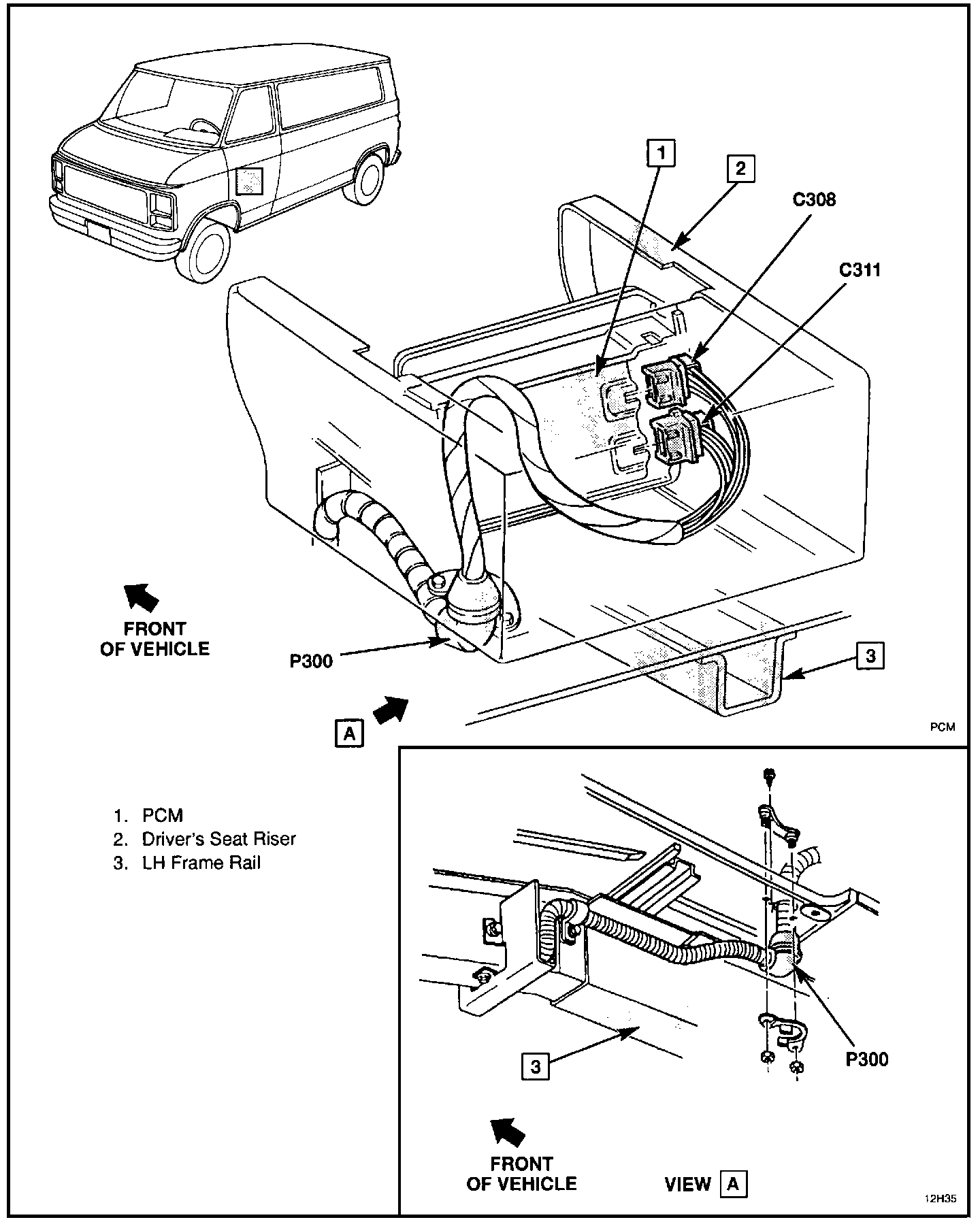 1
2
C308
C311
FRONT OF VEHICLE
P300
3
A
PCM

1. PCM
2. Driver's Seat Riser
3. LH Frame Rail

3
P300
FRONT OF VEHICLE
VIEW A
12H35