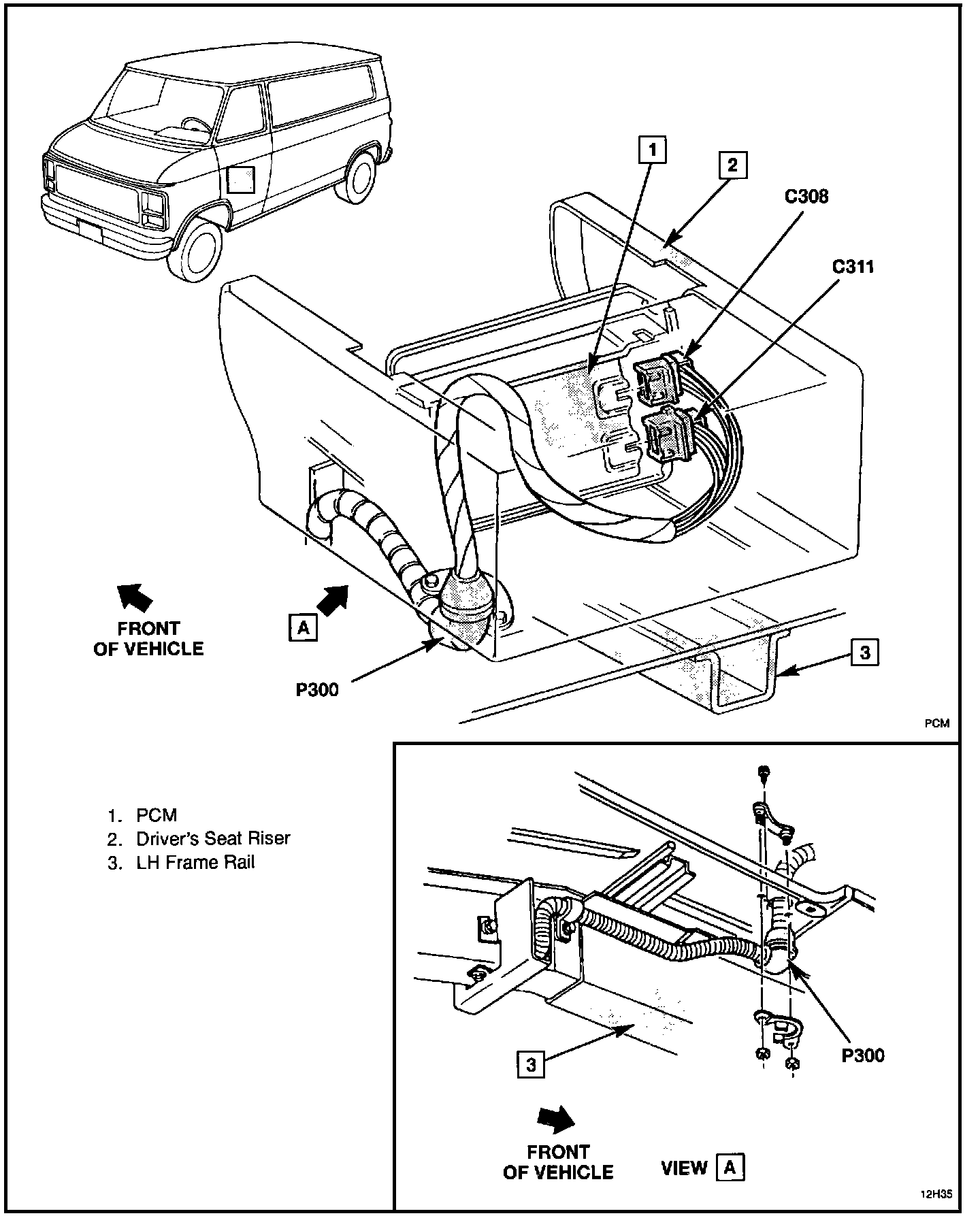 1

2

C308

C311

FRONT OF VEHICLE

A

P300

3

PCM

1. PCM
2. Driver's Seat Riser
3. LH Frame Rail

3

P300

FRONT OF VEHICLE

VIEW A

12H35