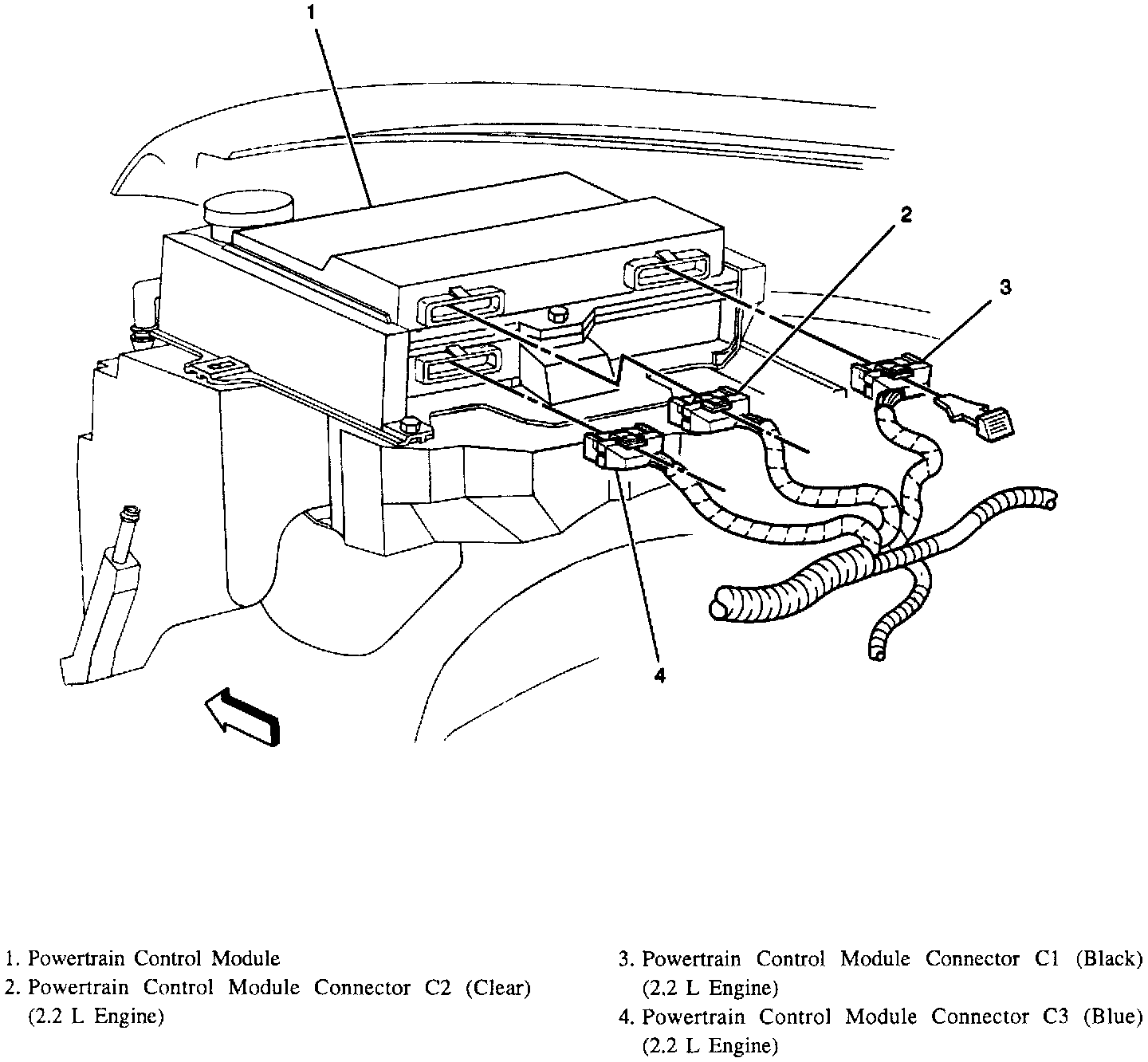 1

2

3

4

1. Powertrain Control Module
2. Powertrain Control Module Connector C2 (Clear) (2.2 L Engine)

3. Powertrain Control Module Connector C1 (Black) (2.2 L Engine)
4. Powertrain Control Module Connector C3 (Blue) (2.2 L Engine)