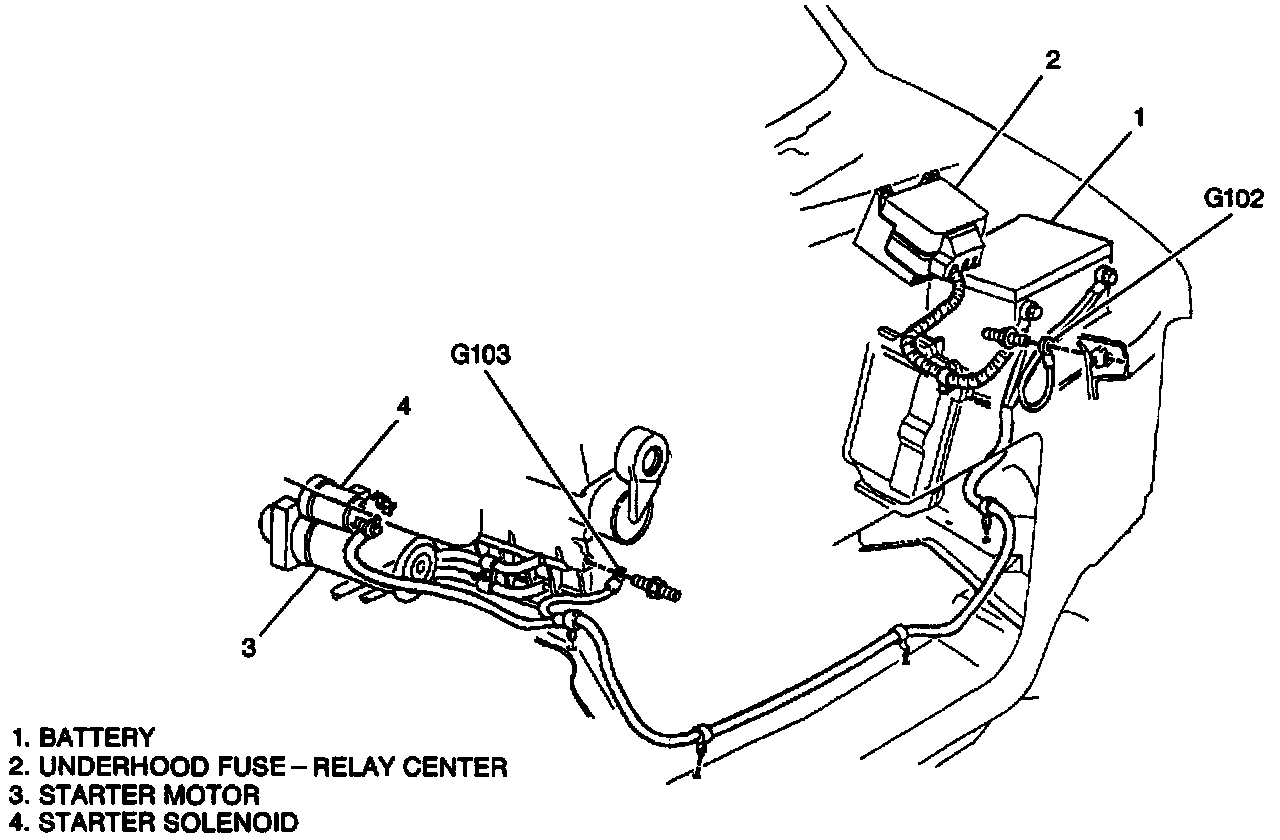 2

1

G102

G103

4

3

1. BATTERY
2. UNDERHOOD FUSE – RELAY CENTER
3. STARTER MOTOR
4. STARTER SOLENOID