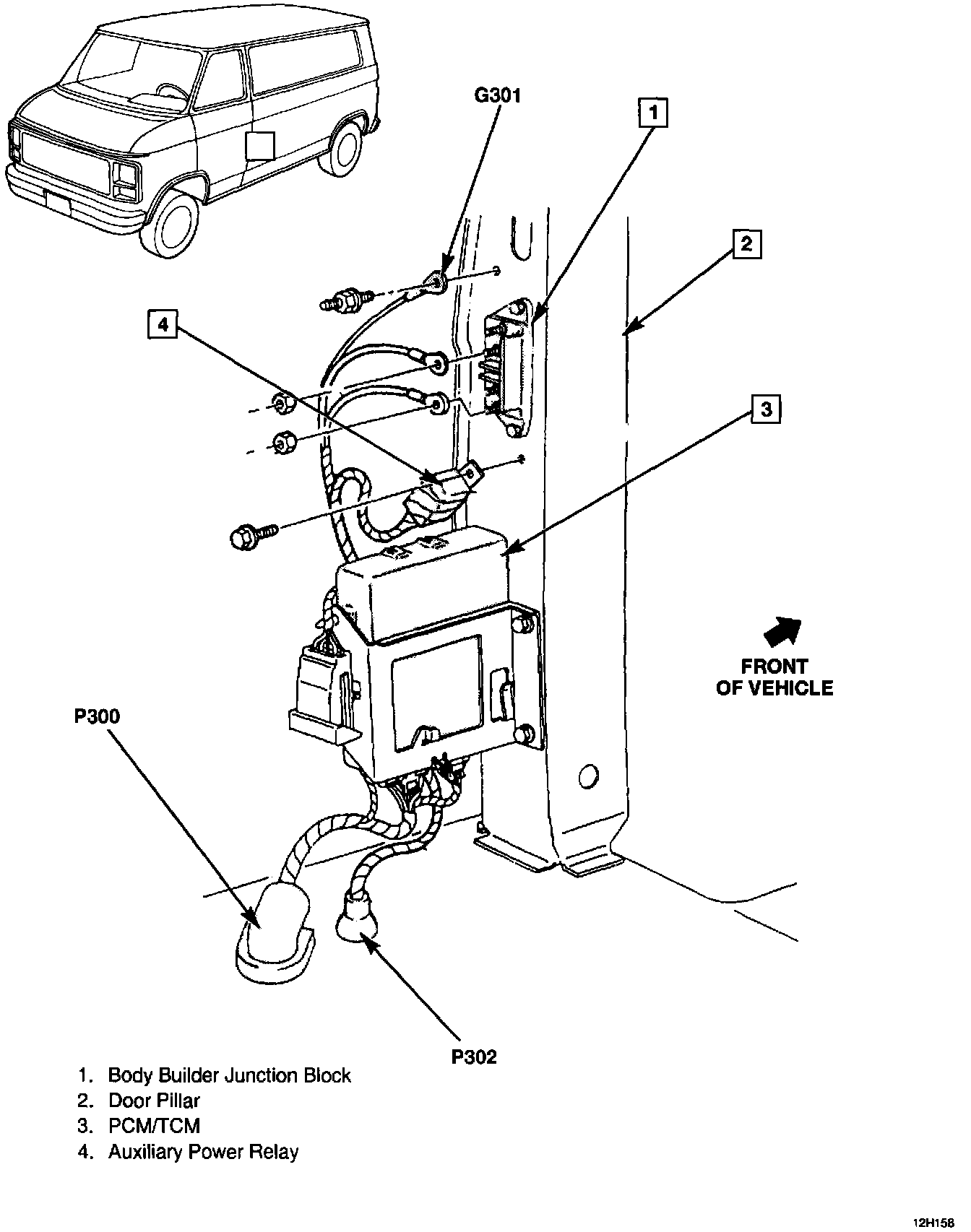 G301

1

2

4

3

FRONT
OF VEHICLE

P300

P302

1. Body Builder Junction Block
2. Door Pillar
3. PCM/TCM
4. Auxiliary Power Relay

12H158