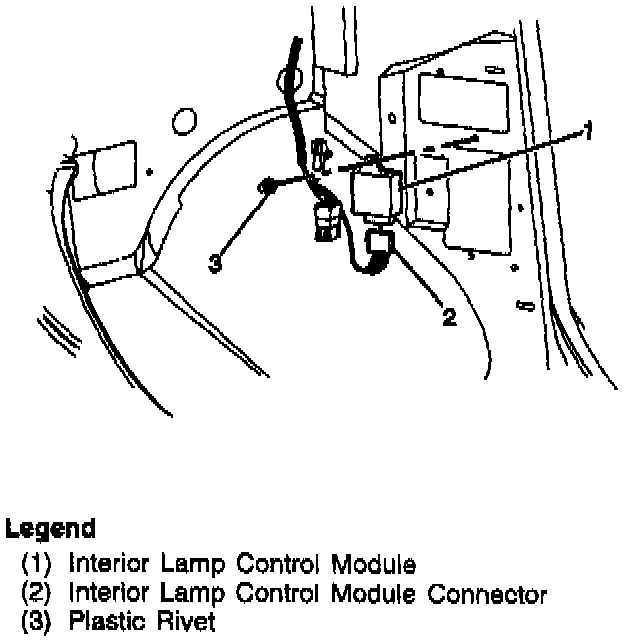 1
3
2

Legend
(1) Interior Lamp Control Module
(2) Interior Lamp Control Module Connector
(3) Plastic Rivet