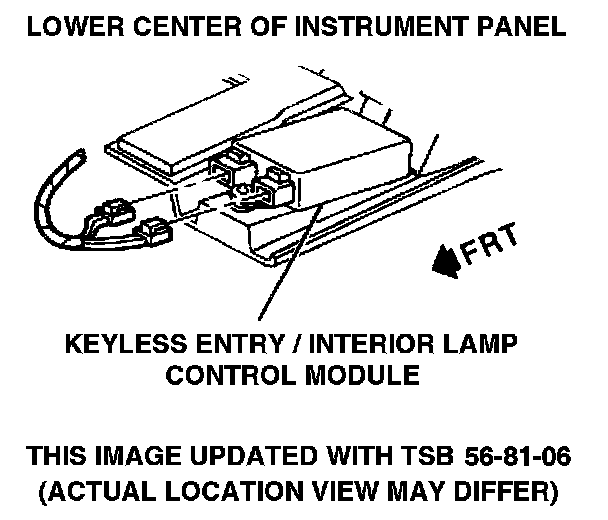 LOWER CENTER OF INSTRUMENT PANEL

FRT

KEYLESS ENTRY / INTERIOR LAMP CONTROL MODULE

THIS IMAGE UPDATED WITH TSB 56-81-06
(ACTUAL LOCATION VIEW MAY DIFFER)