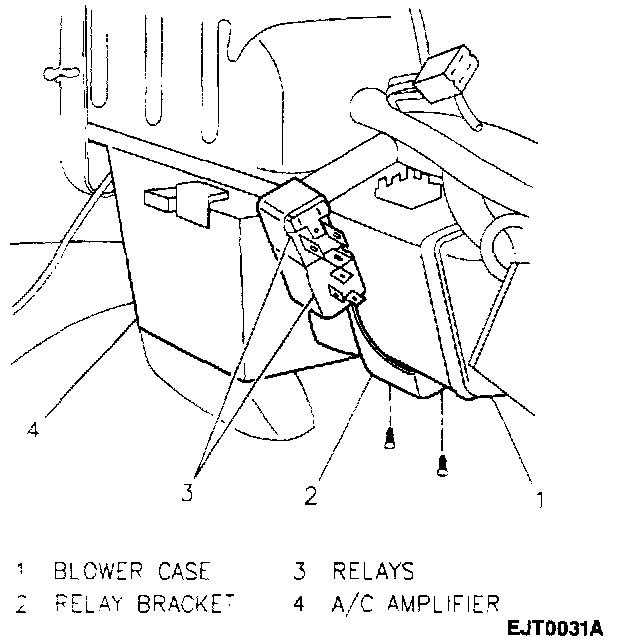 4

3 2 1

1 BLOWER CASE
2 RELAY BRACKET
3 RELAYS
4 A/C AMPLIFIER

EJT0031A