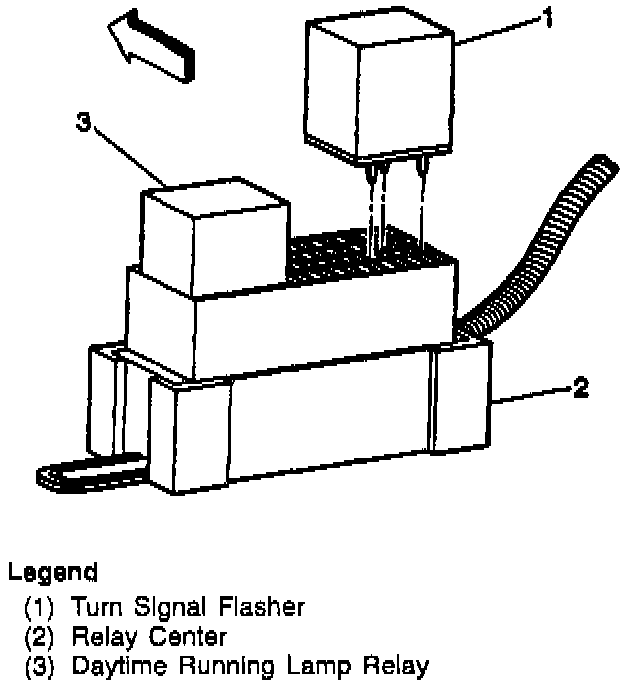 1

3

2

Legend
(1) Turn Signal Flasher
(2) Relay Center
(3) Daytime Running Lamp Relay