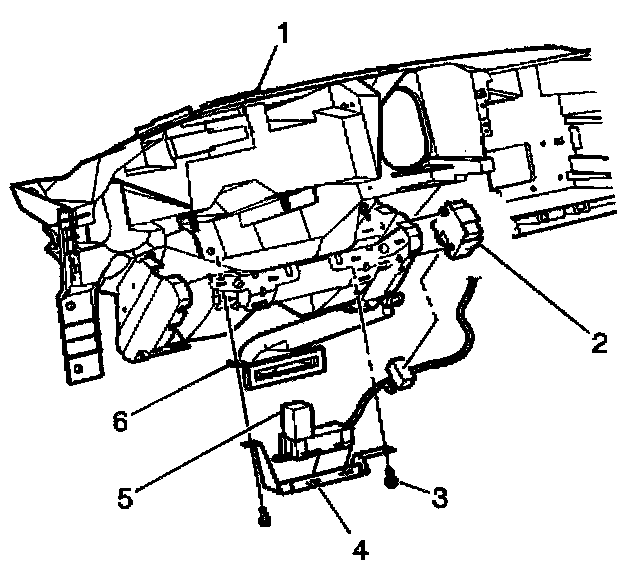 1
2
6
5
3
4