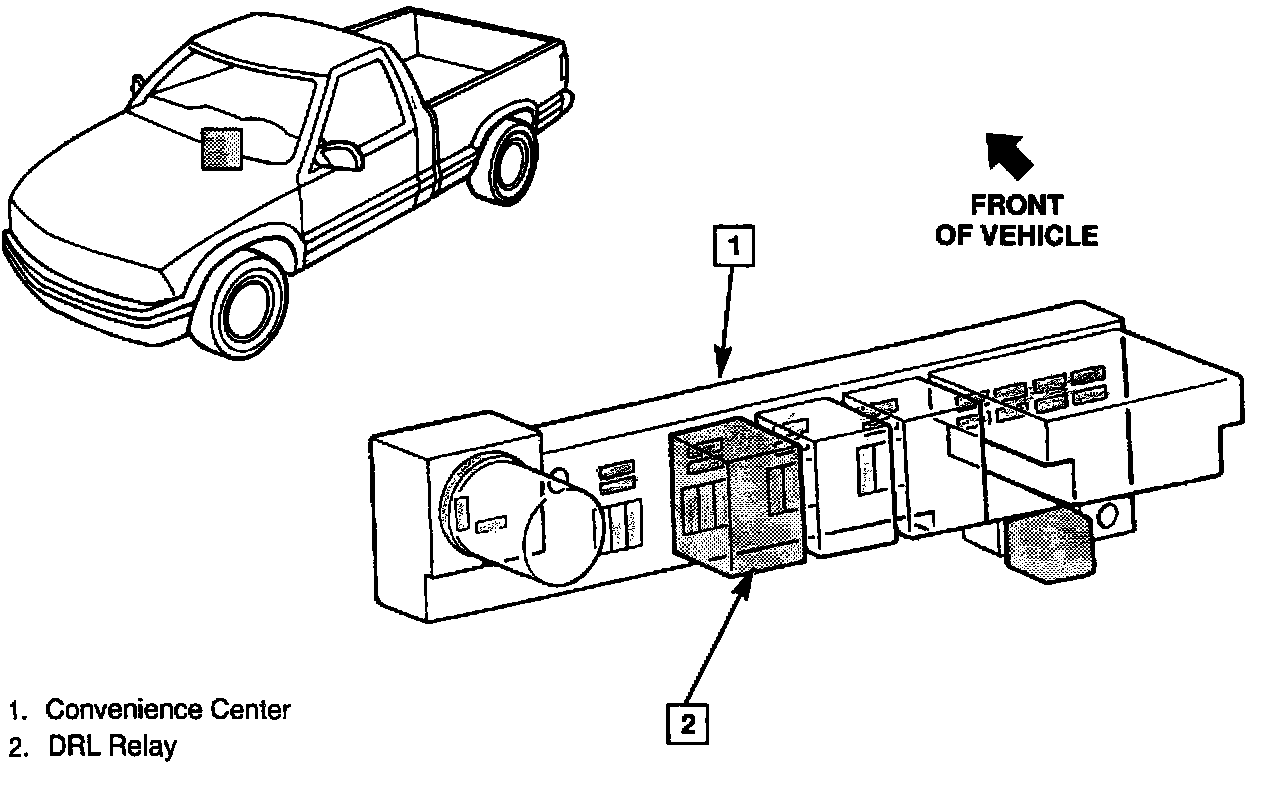 FRONT
OF VEHICLE

1

2

1. Convenience Center
2. DRL Relay