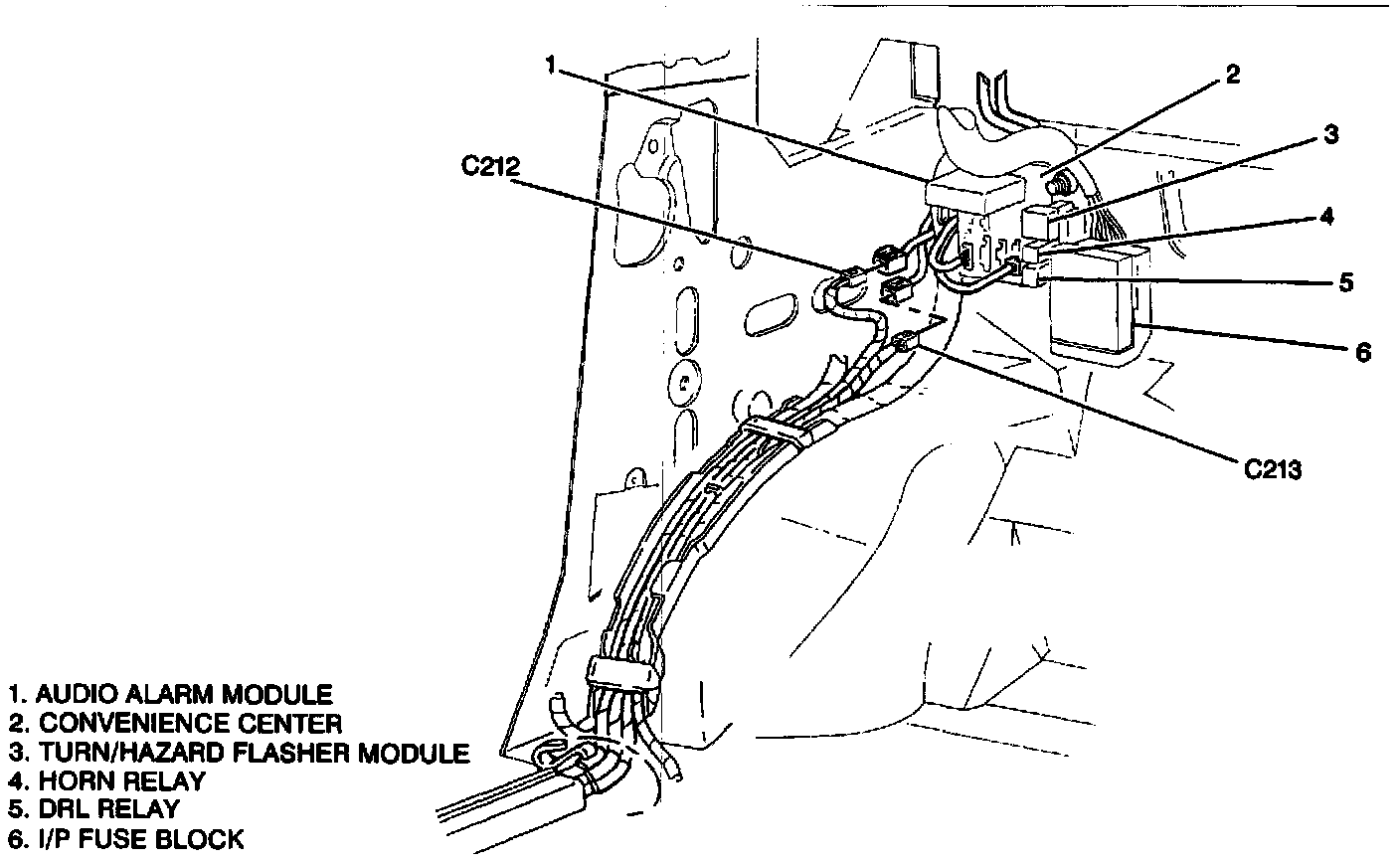 1
2
3
C212
4
5
6
C213

1. AUDIO ALARM MODULE
2. CONVENIENCE CENTER
3. TURN/HAZARD FLASHER MODULE
4. HORN RELAY
5. DRL RELAY
6. I/P FUSE BLOCK