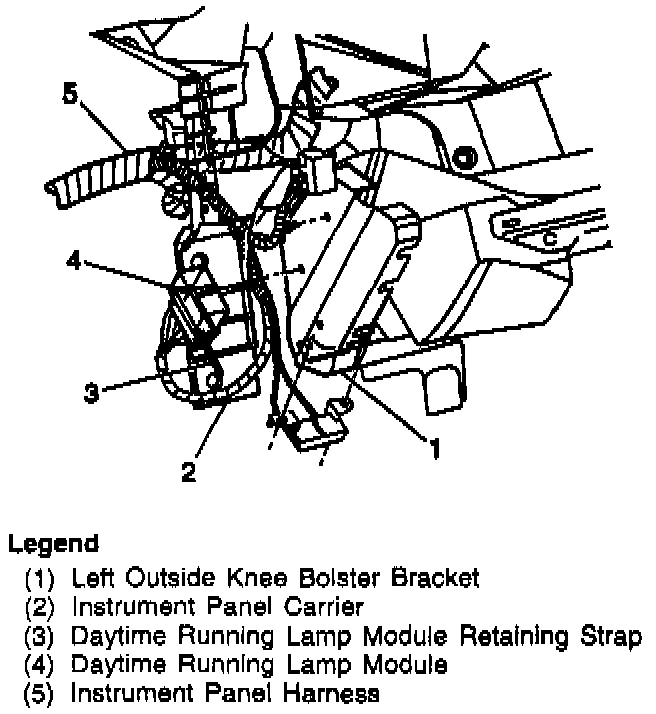 5
4
3
2
1

Legend
(1) Left Outside Knee Bolster Bracket
(2) Instrument Panel Carrier
(3) Daytime Running Lamp Module Retaining Strap
(4) Daytime Running Lamp Module
(5) Instrument Panel Harness